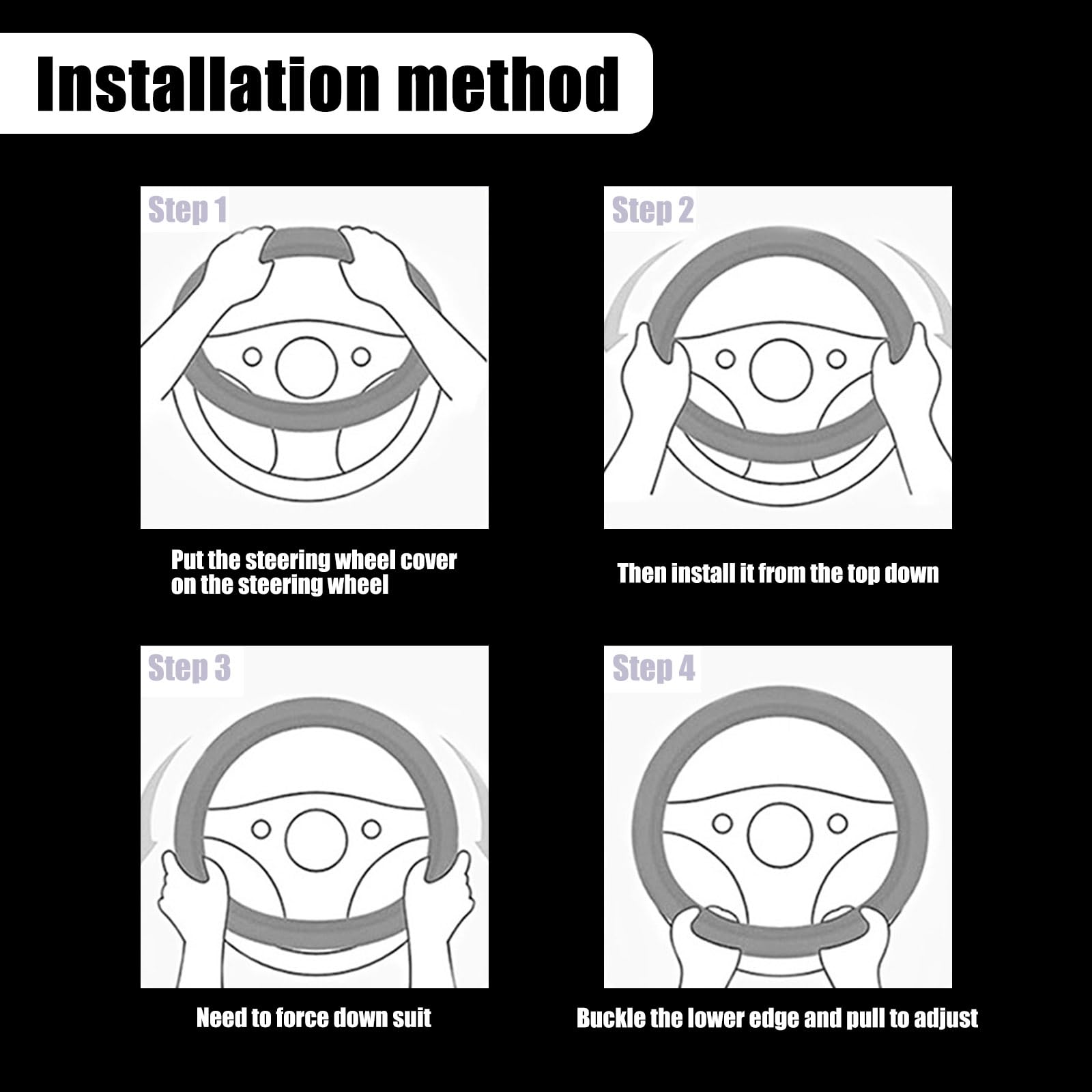 Installation method

Step 1

Put the steering wheel cover on the steering wheel

Step 2

Then install it from the top down

Step 3

Need to force down suit

Step 4

Buckle the lower edge and pull to adjust