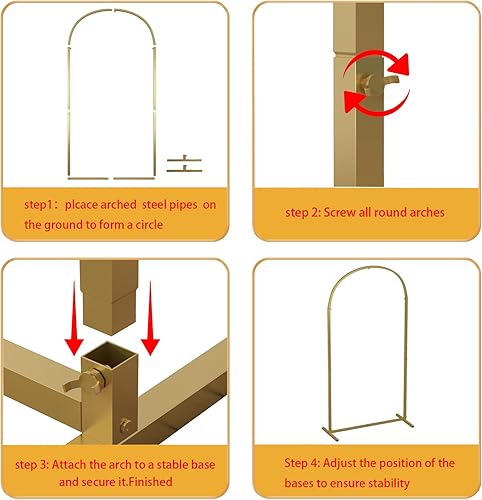 step1： plcace arched steel pipes on the ground to form a circle

step 2: Screw all round arches

step 3: Attach the arch to a stable base and secure it.Finished

Step 4: Adjust the position of the bases to ensure stability