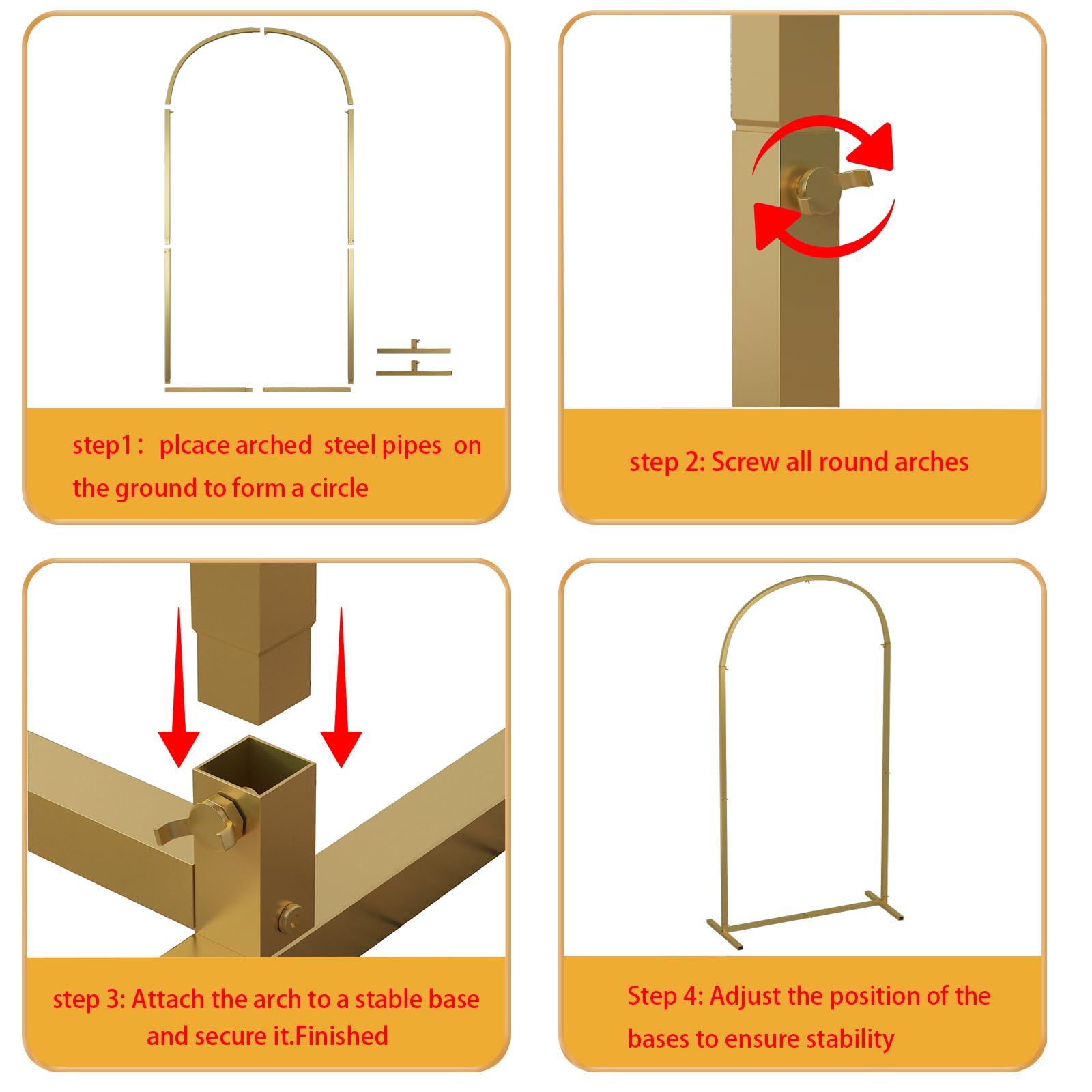 step1： plcace arched steel pipes on the ground to form a circle

step 2: Screw all round arches

step 3: Attach the arch to a stable base and secure it.Finished

Step 4: Adjust the position of the bases to ensure stability