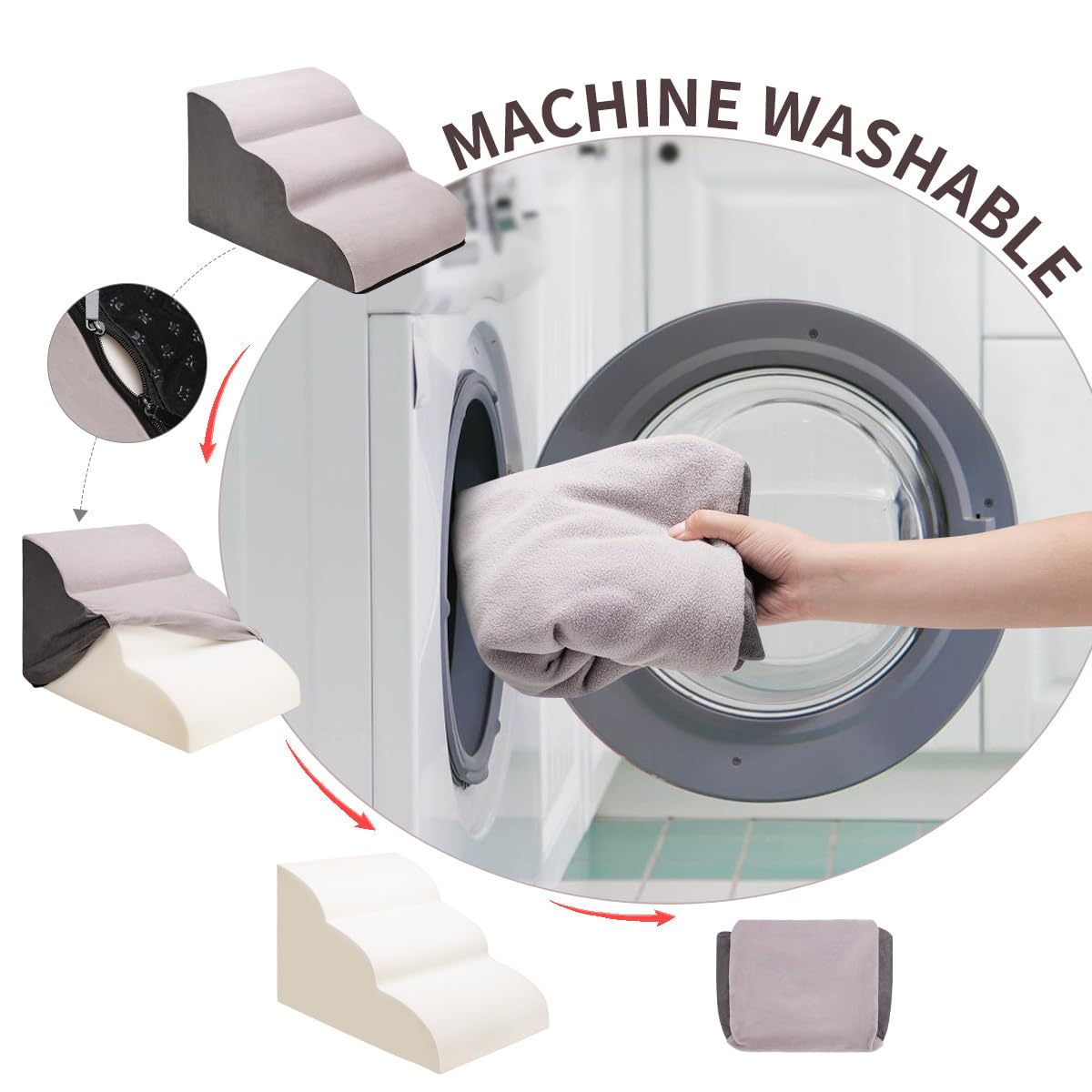 MACHINE WASHABLE