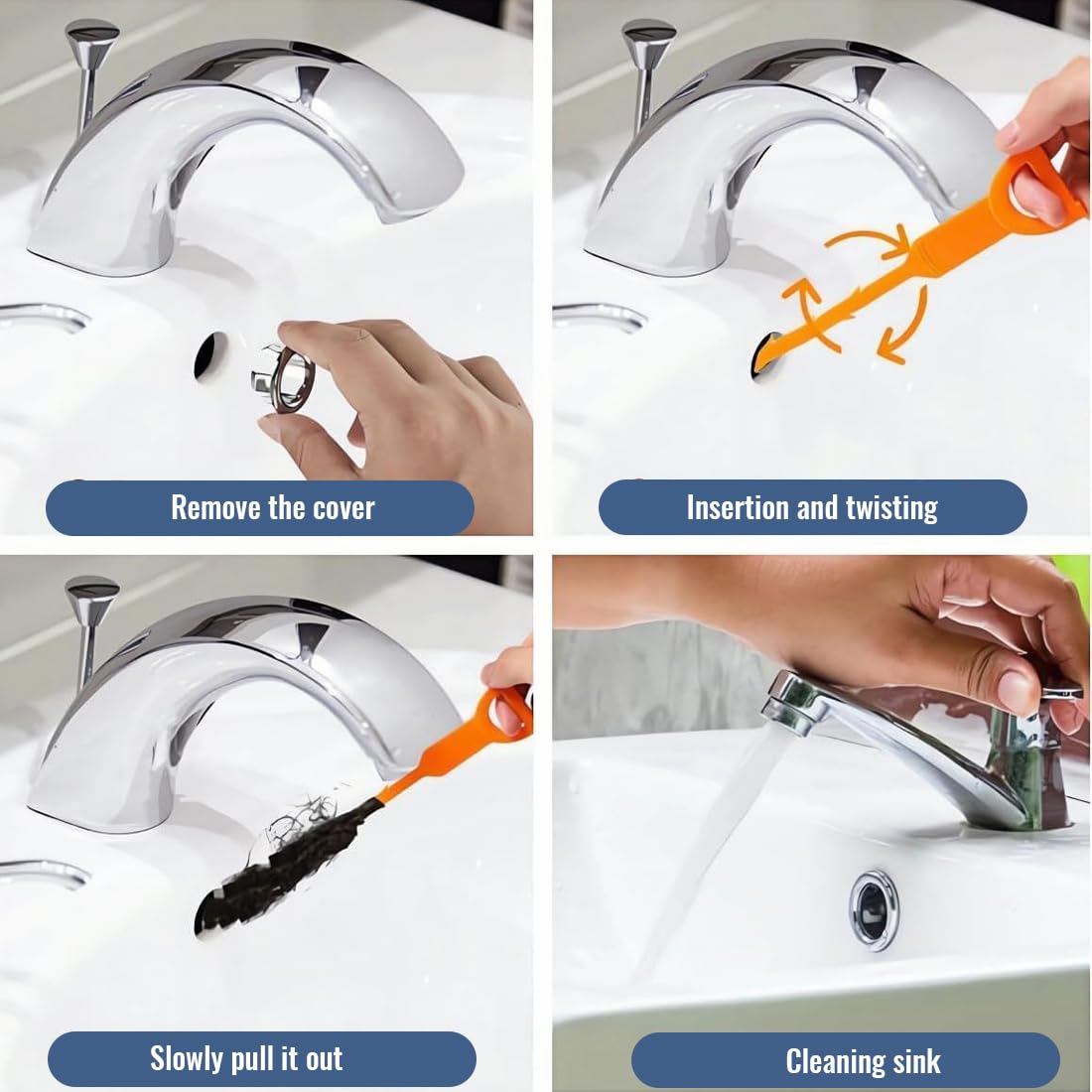 Remove the cover

Insertion and twisting

Slowly pull it out

Cleaning sink