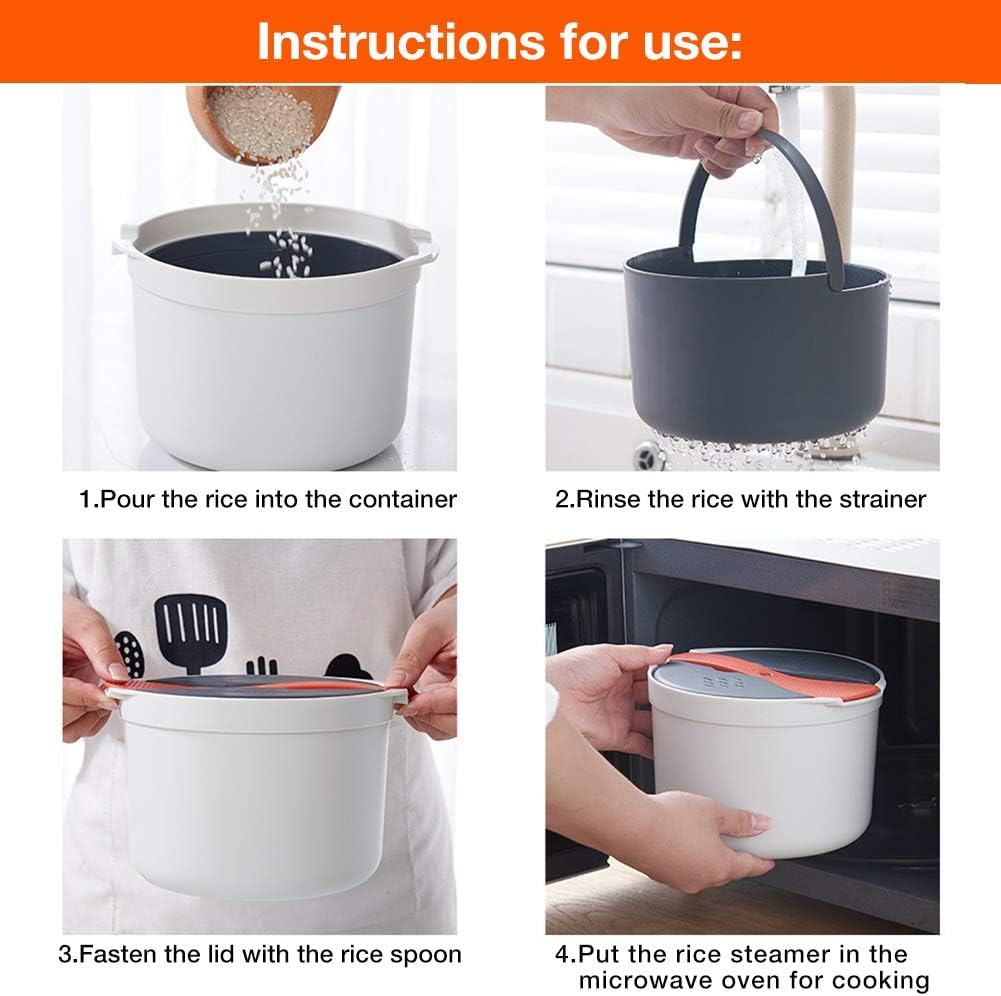 Instructions for use:

1.Pour the rice into the container

2.Rinse the rice with the strainer

3.Fasten the lid with the rice spoon

4.Put the rice steamer in the microwave oven for cooking