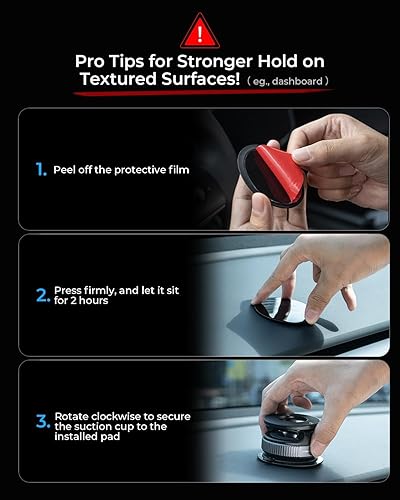 !

Pro Tips for Stronger Hold on Textured Surfaces! ( eg., dashboard )

1. Peel off the protective film

2. Press firmly, and let it sit for 2 hours

3. Rotate clockwise to secure the suction cup to the installed pad