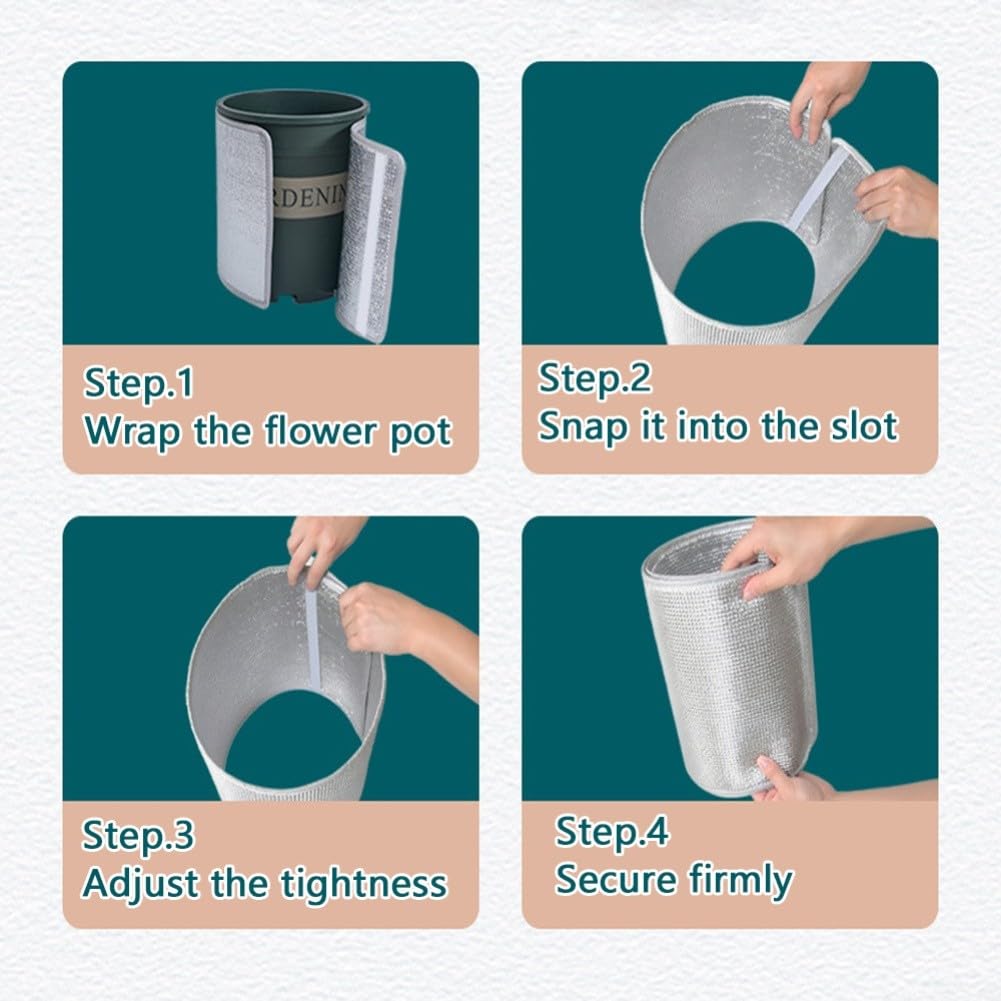 RDENI

Step.1
Wrap the flower pot

Step.2
Snap it into the slot

Step.3
Adjust the tightness

Step.4
Secure firmly