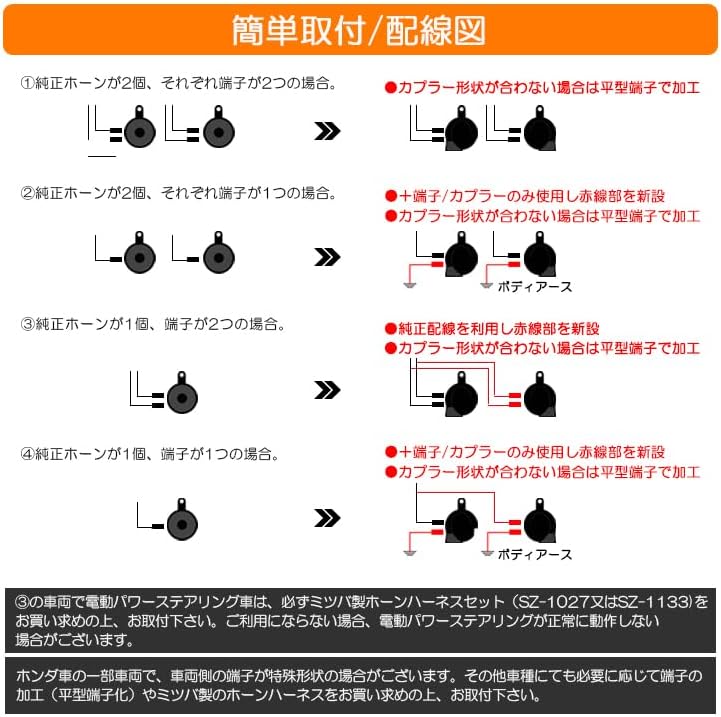 簡単取付/配線図

①純正ホーンが2個、それぞれ端子が2つの場合。

●カプラー形状が合わない場合は平型端子で加工

②純正ホーンが2個、それぞれ端子が1つの場合。

●＋端子/カプラーのみ使用し赤線部を新設
●カプラー形状が合わない場合は平型端子で加工

ボディアース

③純正ホーンが1個、端子が2つの場合。

●純正配線を利用し赤線部を新設
●カプラー形状が合わない場合は平型端子で加工

④純正ホーンが1個、端子が1つの場合。

●＋端子/カプラーのみ使用し赤線部を新設
●カプラー形状が合わない場合は平型端子で加工

ボディアース

③の車両で電動パワーステアリング車は、必ずミツバ製ホーンハーネスセット（SZ-1027又はSZ-1133)をお買い求めの上、お取付下さい。ご利用にならない場合、電動パワーステアリングが正常に動作しない場合がございます。

ホンダ車の一部車両で、車両側の端子が特殊形状の場合がございます。その他車種にても必要に応じて端子の加工（平型端子化）やミツバ製のホーンハーネスをお買い求めの上、お取付下さい。