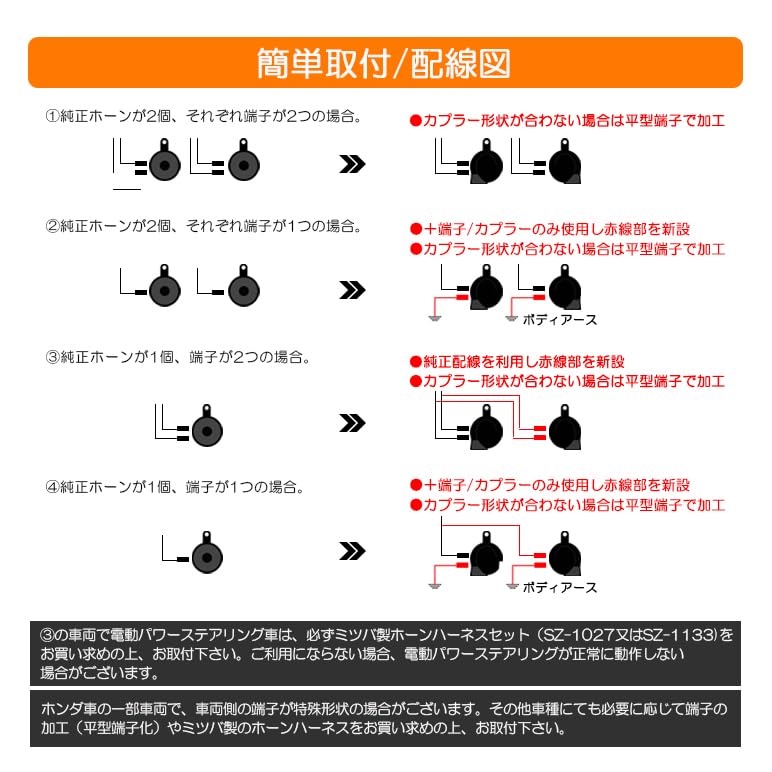 簡単取付/配線図

①純正ホーンが2個、それぞれ端子が2つの場合。

●カプラー形状が合わない場合は平型端子で加工

②純正ホーンが2個、それぞれ端子が1つの場合。

●＋端子/カプラーのみ使用し赤線部を新設
●カプラー形状が合わない場合は平型端子で加工

ボディアース

③純正ホーンが1個、端子が2つの場合。

●純正配線を利用し赤線部を新設
●カプラー形状が合わない場合は平型端子で加工

④純正ホーンが1個、端子が1つの場合。

●＋端子/カプラーのみ使用し赤線部を新設
●カプラー形状が合わない場合は平型端子で加工

ボディアース

③の車両で電動パワーステアリング車は、必ずミツバ製ホーンハーネスセット（SZ-1027又はSZ-1133)をお買い求めの上、お取付下さい。ご利用にならない場合、電動パワーステアリングが正常に動作しない場合がございます。

ホンダ車の一部車両で、車両側の端子が特殊形状の場合がございます。その他車種にても必要に応じて端子の加工（平型端子化）やミツバ製のホーンハーネスをお買い求めの上、お取付下さい。