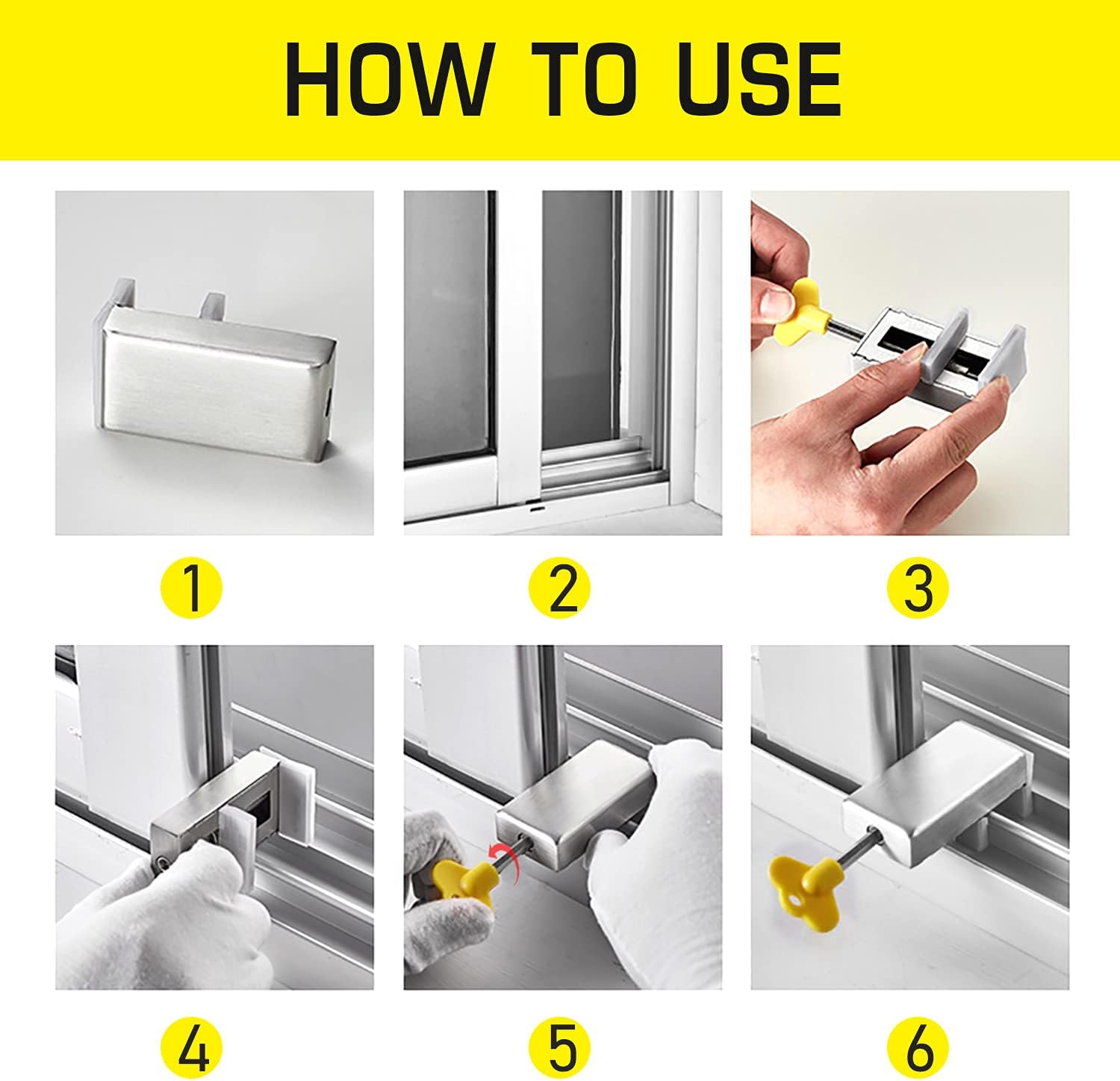 HOW TO USE

1

2

3

4

5

6