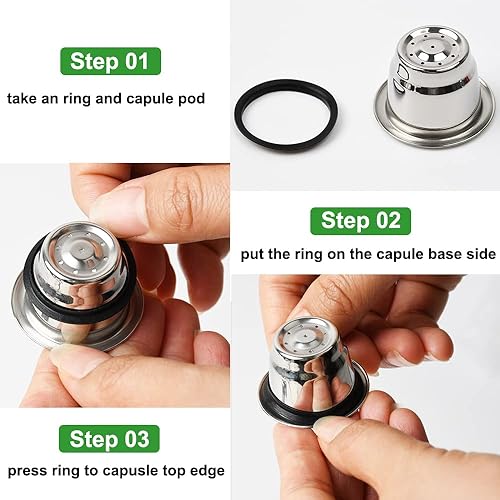 Step 01

take an ring and capule pod

Step 02

put the ring on the capule base side

Step 03

press ring to capusle top edge