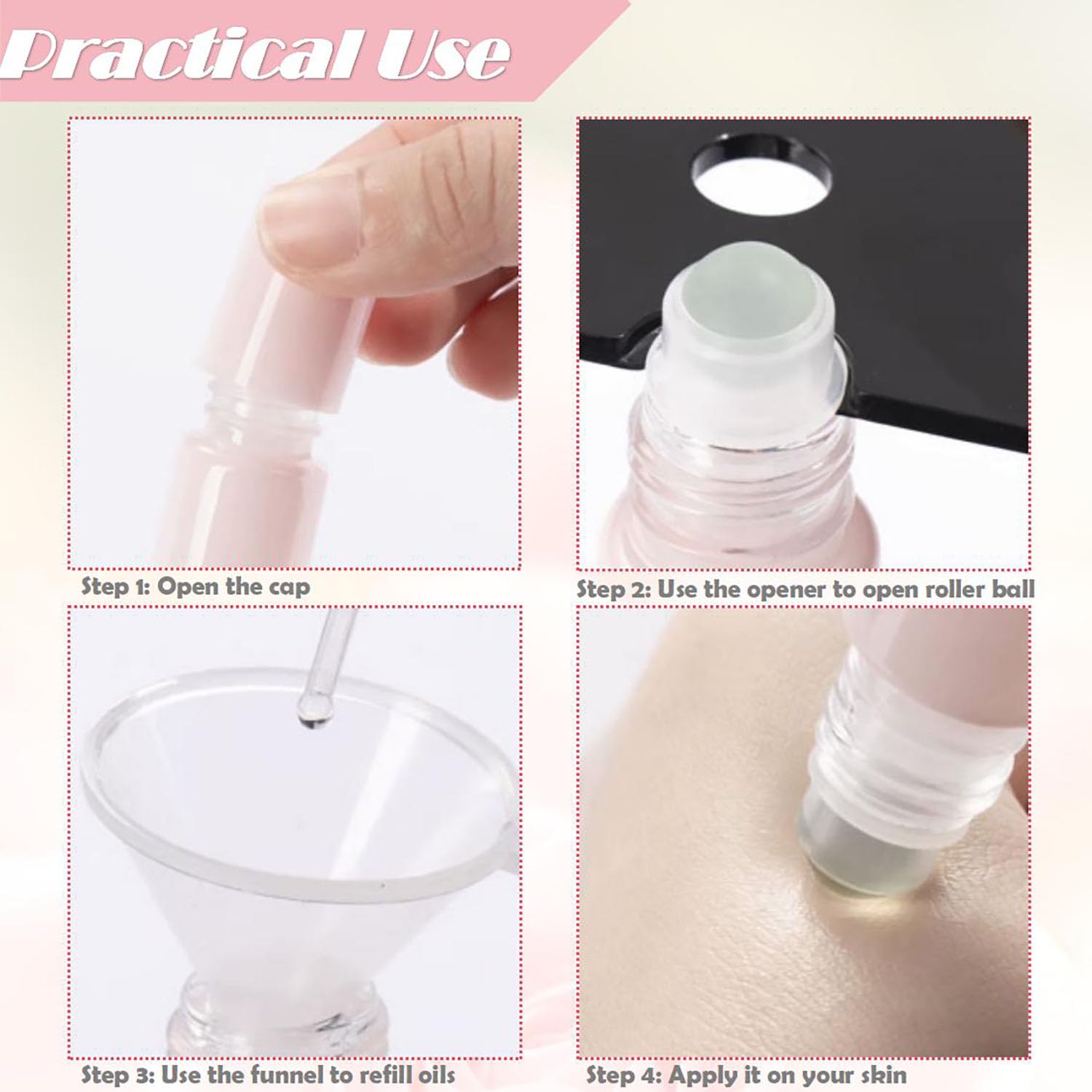 Practical Use

Step 1: Open the cap

Step 2: Use the opener to open roller ball

Step 3: Use the funnel to refill oils

Step 4: Apply it on your skin