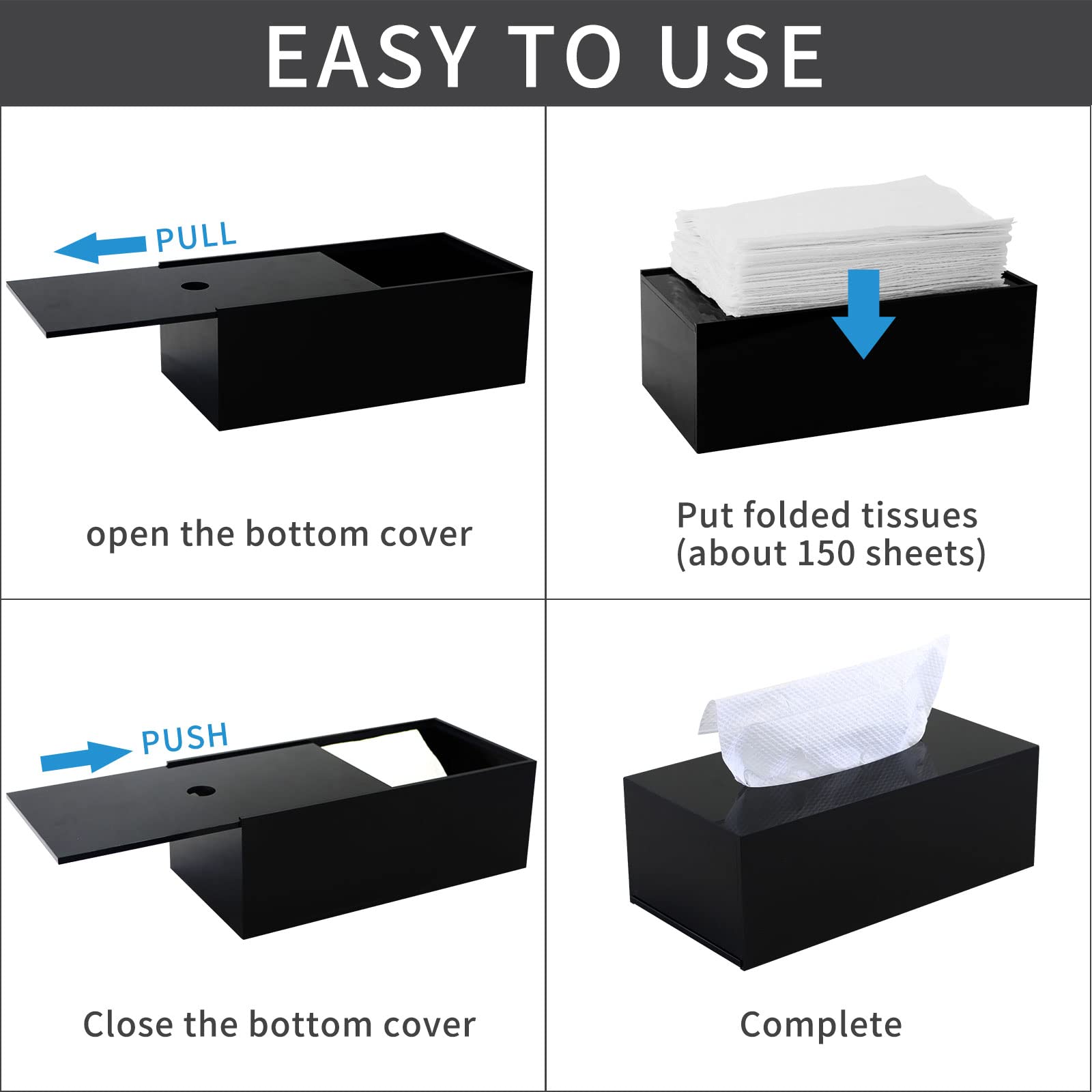 EASY TO USE

PULL

open the bottom cover

Put folded tissues (about 150 sheets)

PUSH

Close the bottom cover

Complete