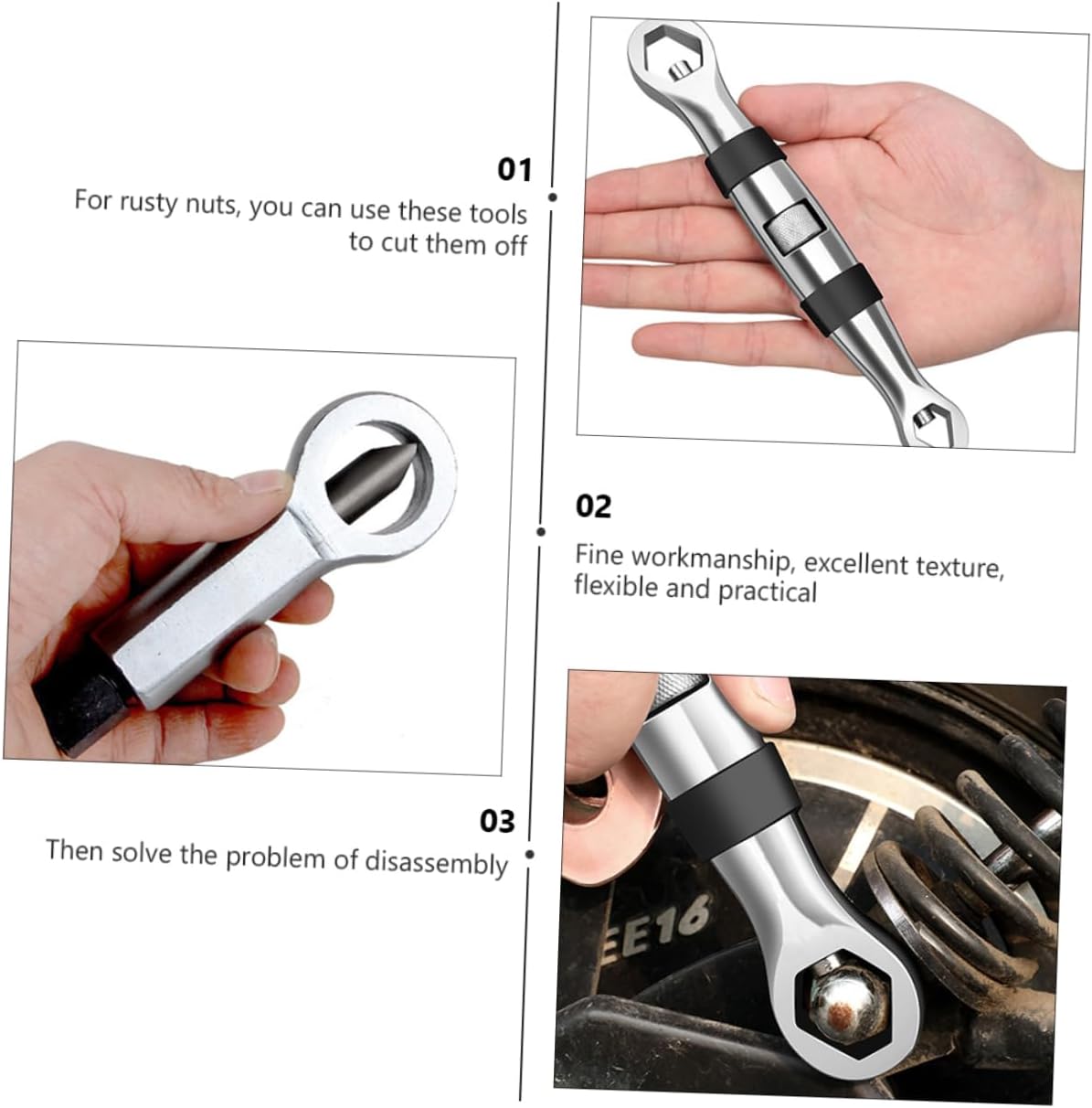 01
For rusty nuts, you can use these tools to cut them off

02
Fine workmanship, excellent texture, flexible and practical

03
Then solve the problem of disassembly

EE16