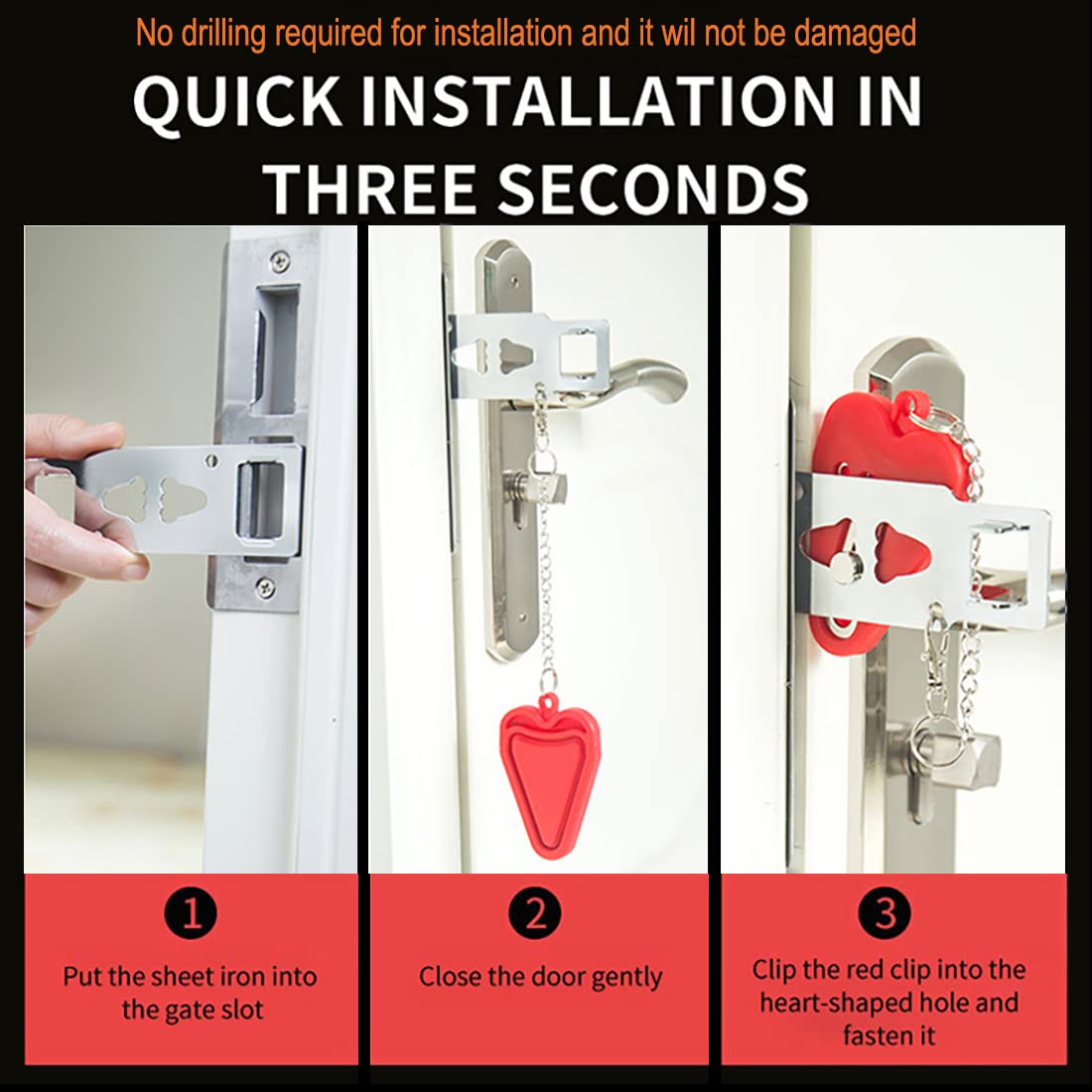 No drilling required for installation and it wil not be damaged

QUICK INSTALLATION IN THREE SECONDS

1
Put the sheet iron into the gate slot

2
Close the door gently

3
Clip the red clip into the heart-shaped hole and fasten it