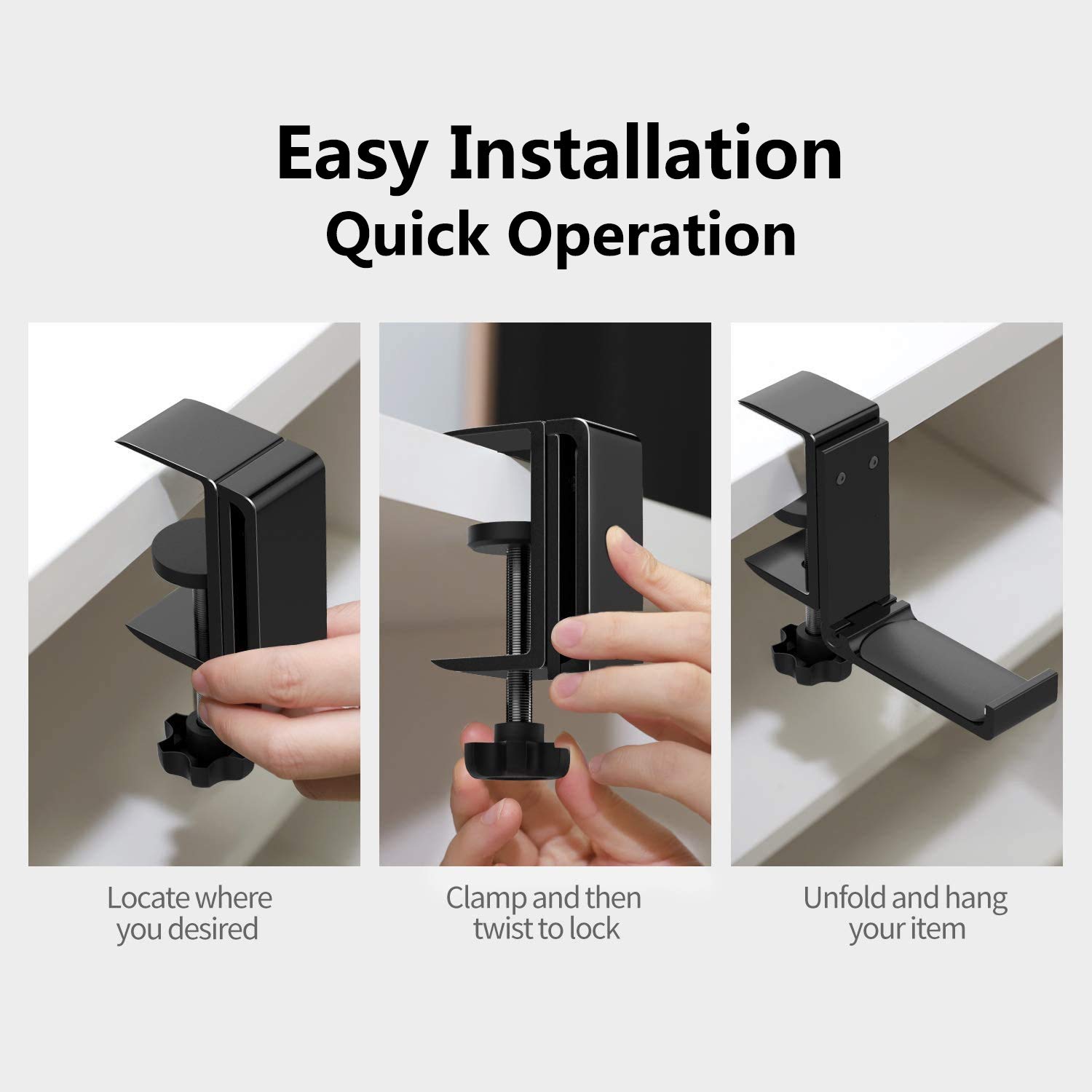 Easy Installation
Quick Operation

Locate where you desired

Clamp and then twist to lock

Unfold and hang your item