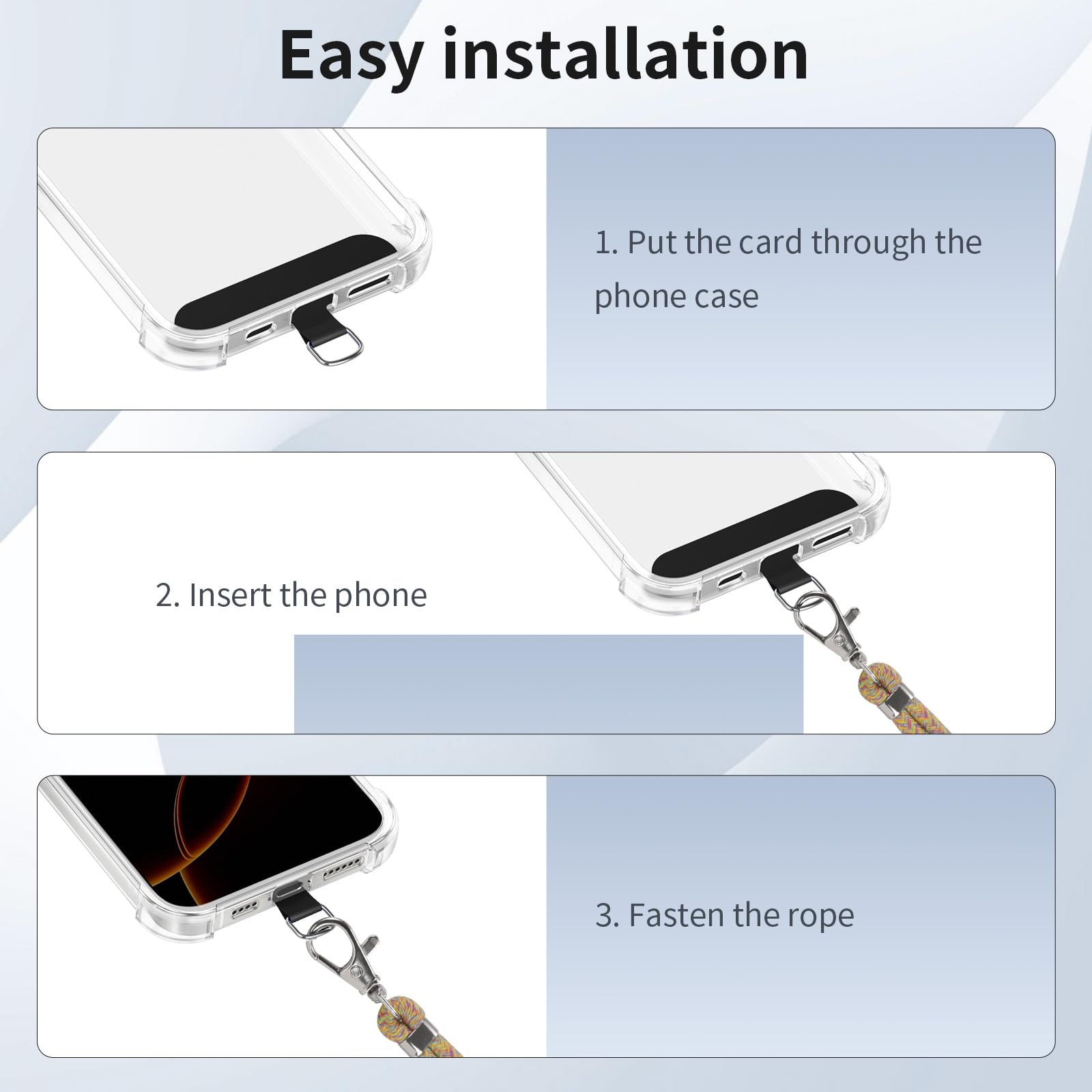 Easy installation

1. Put the card through the phone case

2. Insert the phone

3. Fasten the rope