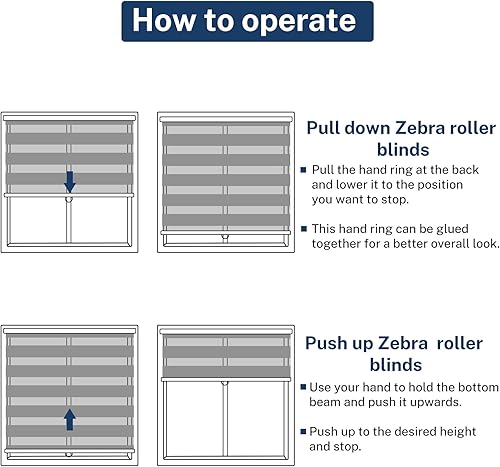 How to operate

Pull down Zebra roller blinds

▪ Pull the hand ring at the back and lower it to the position you want to stop.

▪ This hand ring can be glued together for a better overall look.

Push up Zebra roller blinds

▪ Use your hand to hold the bottom beam and push it upwards.

▪ Push up to the desired height and stop.