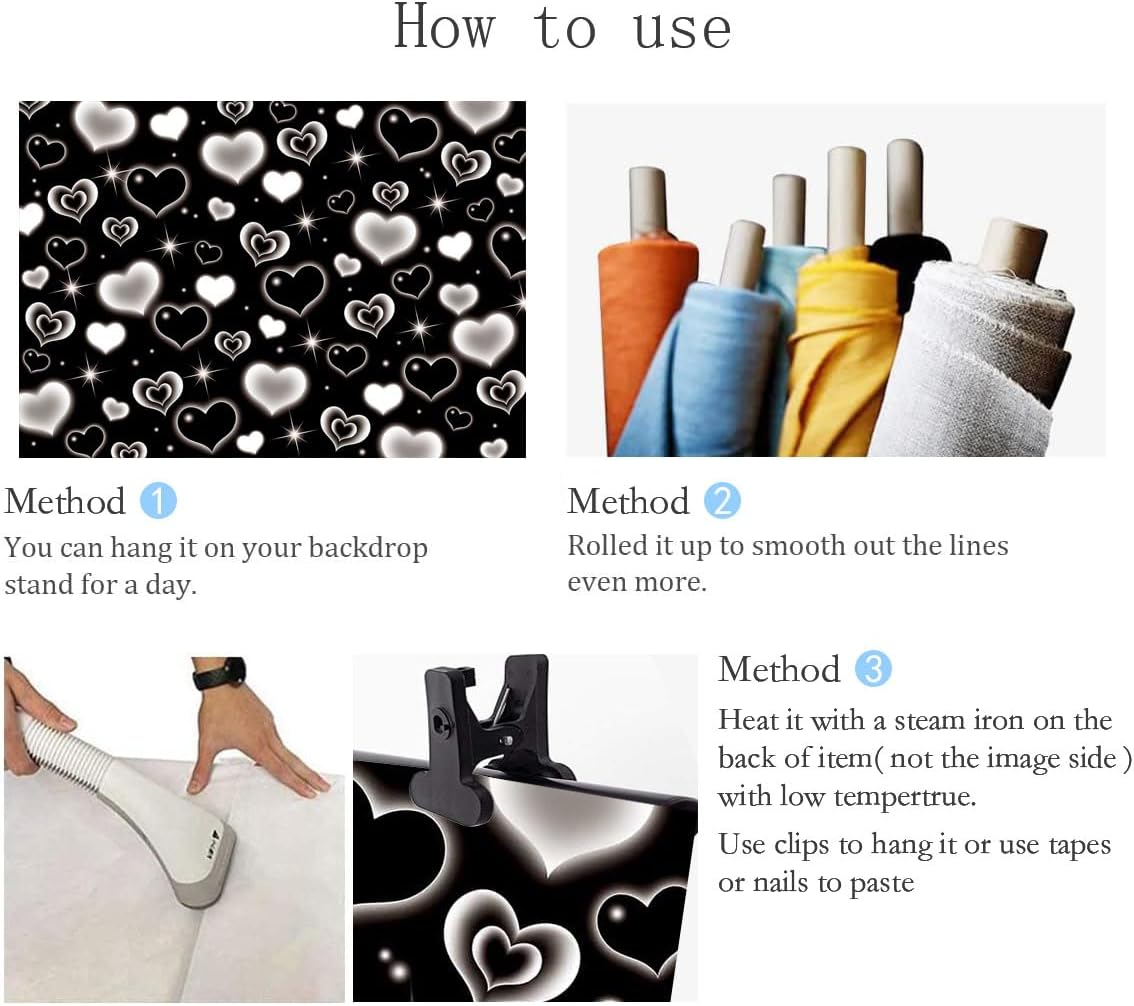 How to use

Method 1
You can hang it on your backdrop stand for a day.

Method 2
Rolled it up to smooth out the lines even more.

Method 3
Heat it with a steam iron on the back of item( not the image side ) with low tempertrue.

Use clips to hang it or use tapes or nails to paste