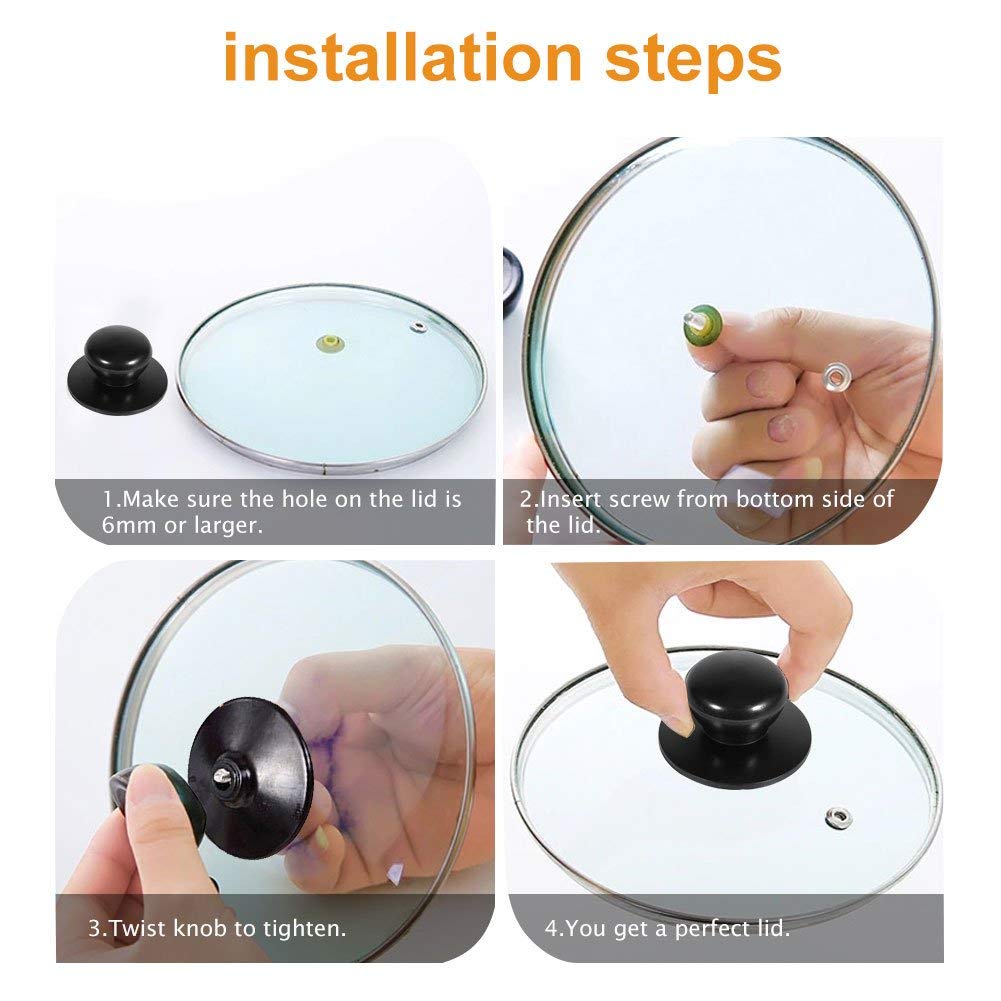 installation steps

1.Make sure the hole on the lid is 6mm or larger.

2.Insert screw from bottom side of the lid.

3.Twist knob to tighten.

4.You get a perfect lid.