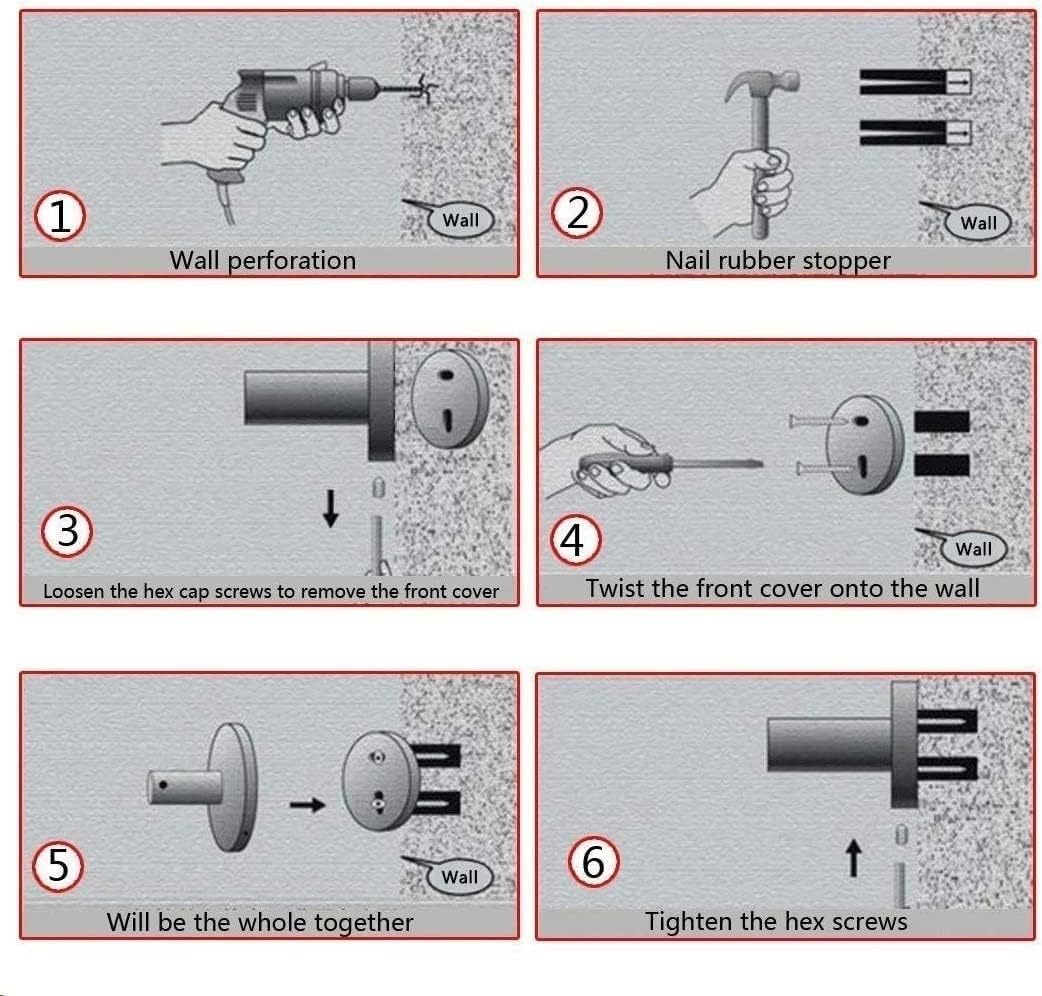 1
Wall
Wall perforation

2
Wall
Nail rubber stopper

3
Loosen the hex cap screws to remove the front cover

4
Wall
Twist the front cover onto the wall

5
Wall
Will be the whole together

6
Tighten the hex screws