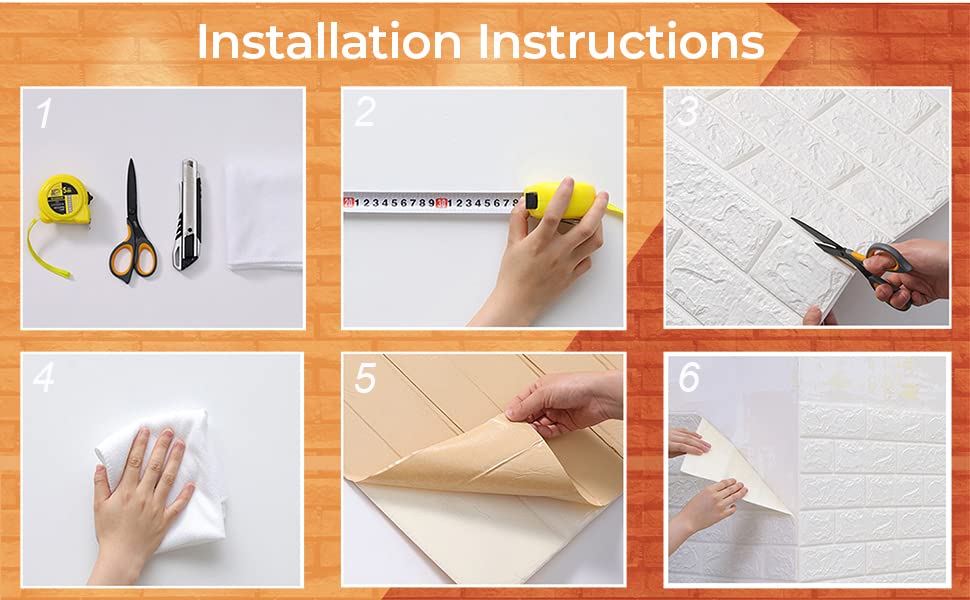 Installation Instructions

1

2

1 2 3 4 5 6 7 8 9 10 1 2 3 4 5 6 7 8

3

4

5

6