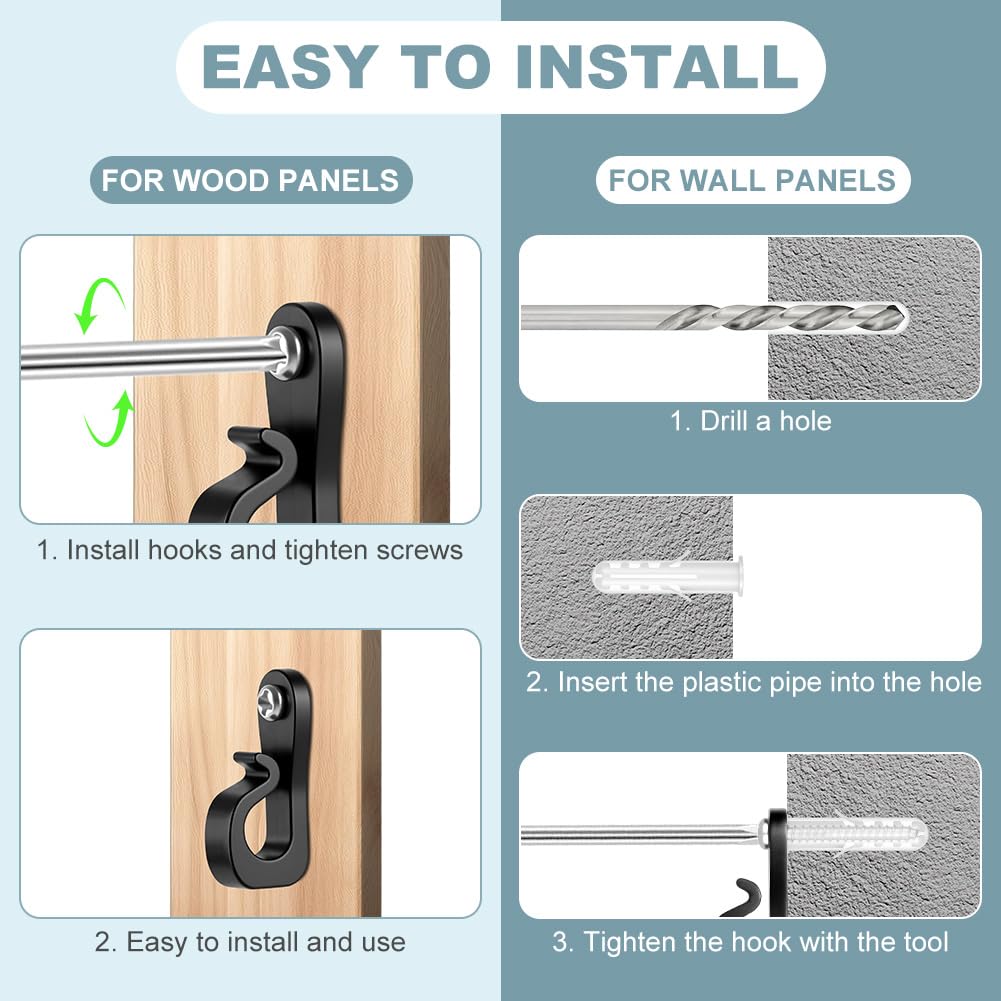 EASY TO INSTALL

FOR WOOD PANELS

1. Install hooks and tighten screws

2. Easy to install and use

FOR WALL PANELS

1. Drill a hole

2. Insert the plastic pipe into the hole

3. Tighten the hook with the tool