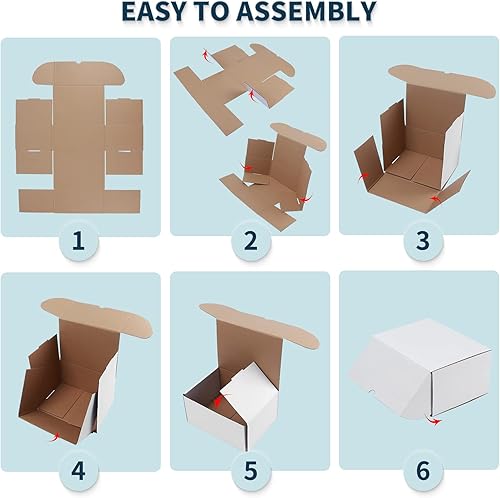 EASY TO ASSEMBLY

1

2

3

4

5

6