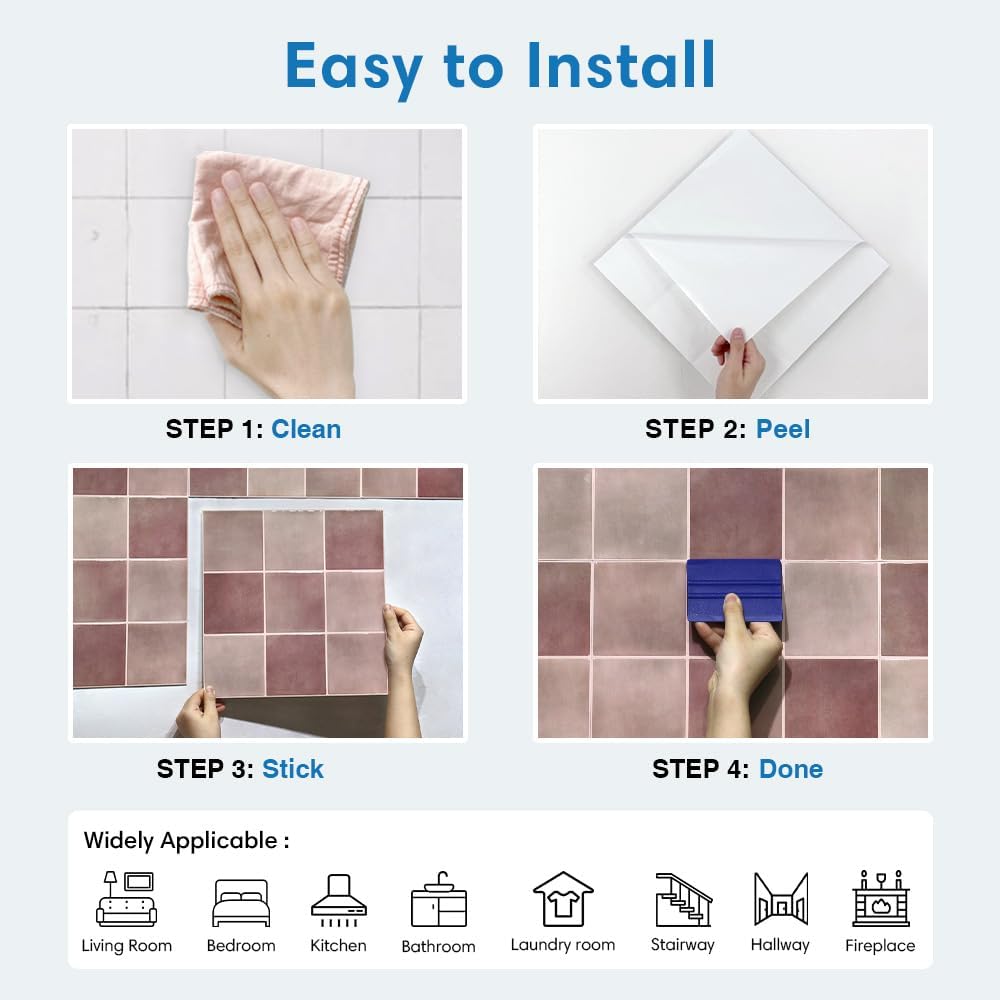 Easy to Install

STEP 1: Clean

STEP 2: Peel

STEP 3: Stick

STEP 4: Done

Widely Applicable :

Living Room
Bedroom
Kitchen
Bathroom
Laundry room
Stairway
Hallway
Fireplace