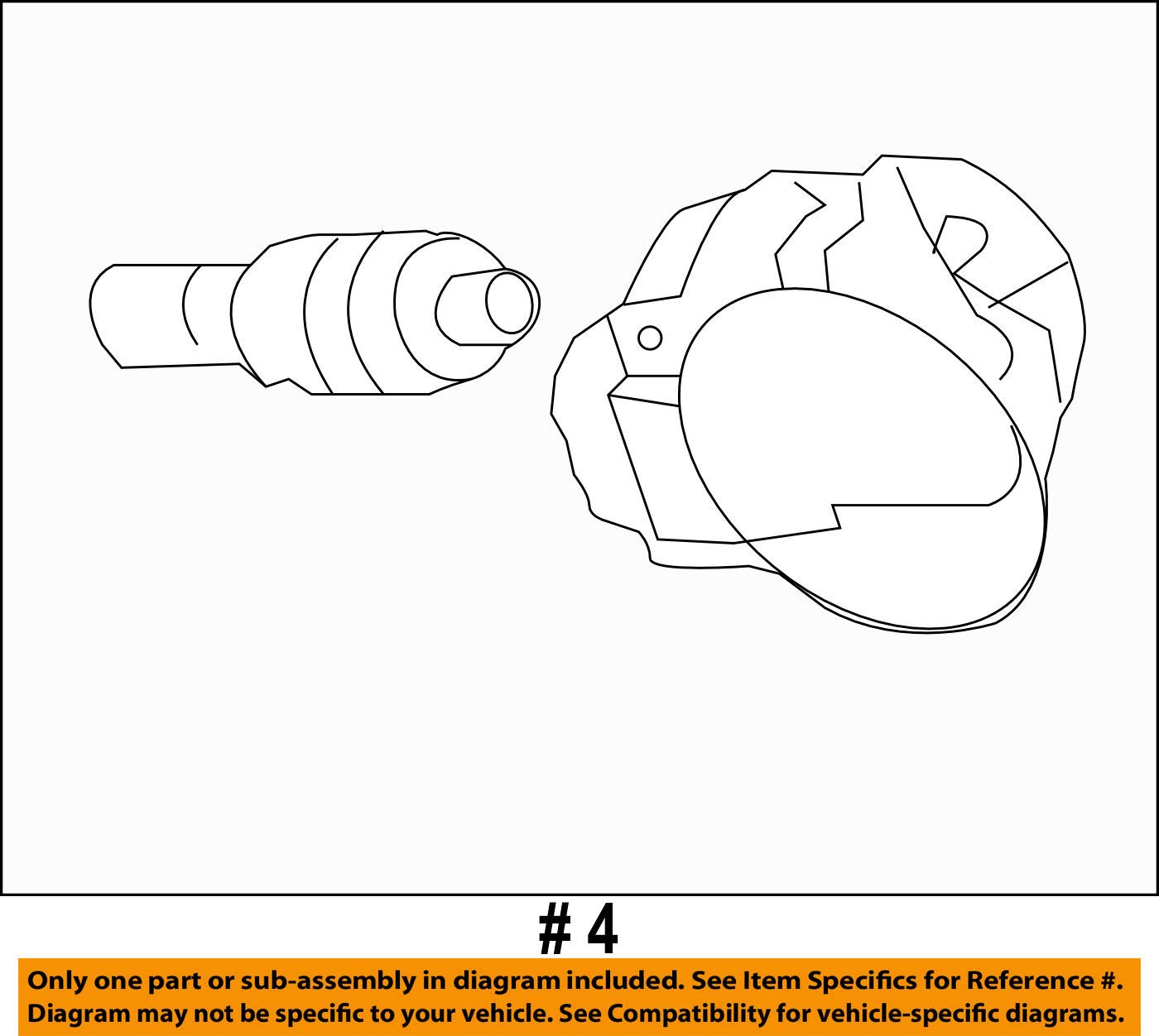 # 4

Only one part or sub-assembly in diagram included. See Item Specifics for Reference #.
Diagram may not be specific to your vehicle. See Compatibility for vehicle-specific diagrams.