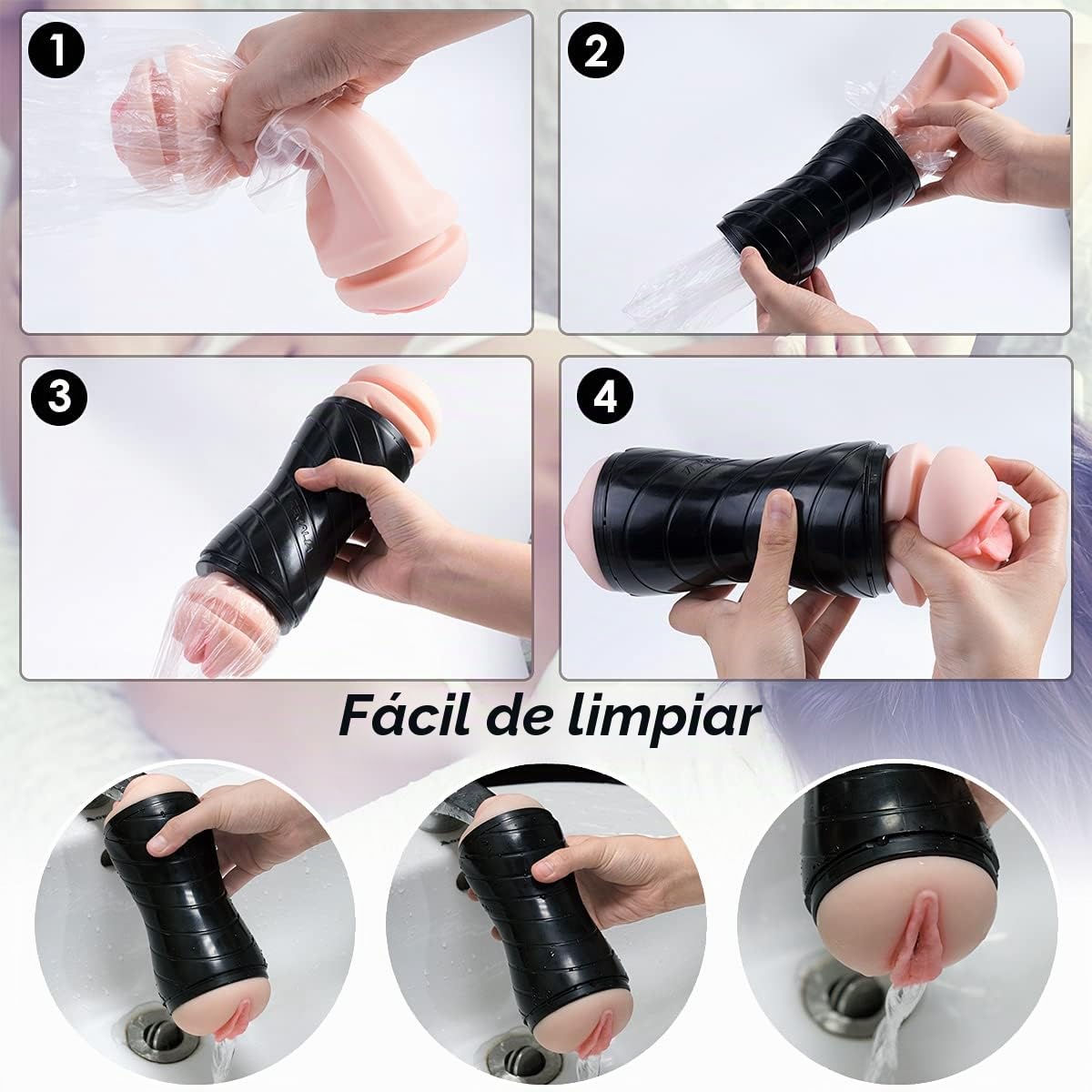 1

2

3

4

Fácil de limpiar