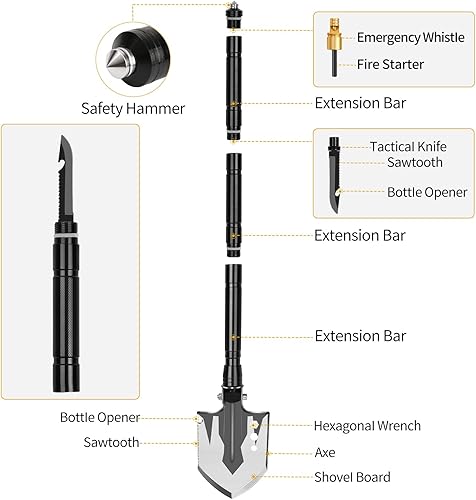 Safety Hammer

Emergency Whistle
Fire Starter

Extension Bar

Tactical Knife
Sawtooth
Bottle Opener

Extension Bar

Extension Bar

Bottle Opener
Sawtooth

Hexagonal Wrench
Axe
Shovel Board