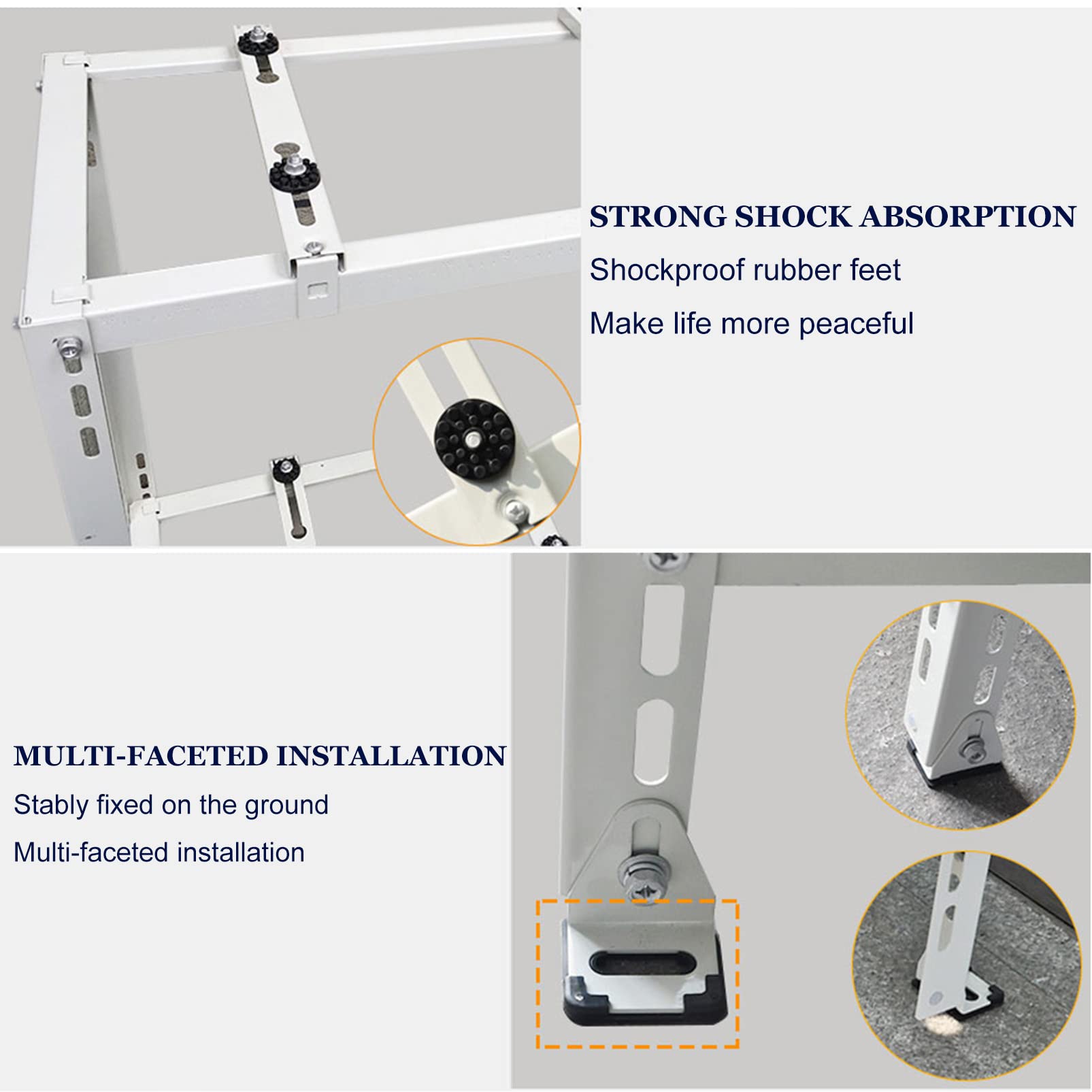 STRONG SHOCK ABSORPTION

Shockproof rubber feet

Make life more peaceful

MULTI-FACETED INSTALLATION

Stably fixed on the ground

Multi-faceted installation