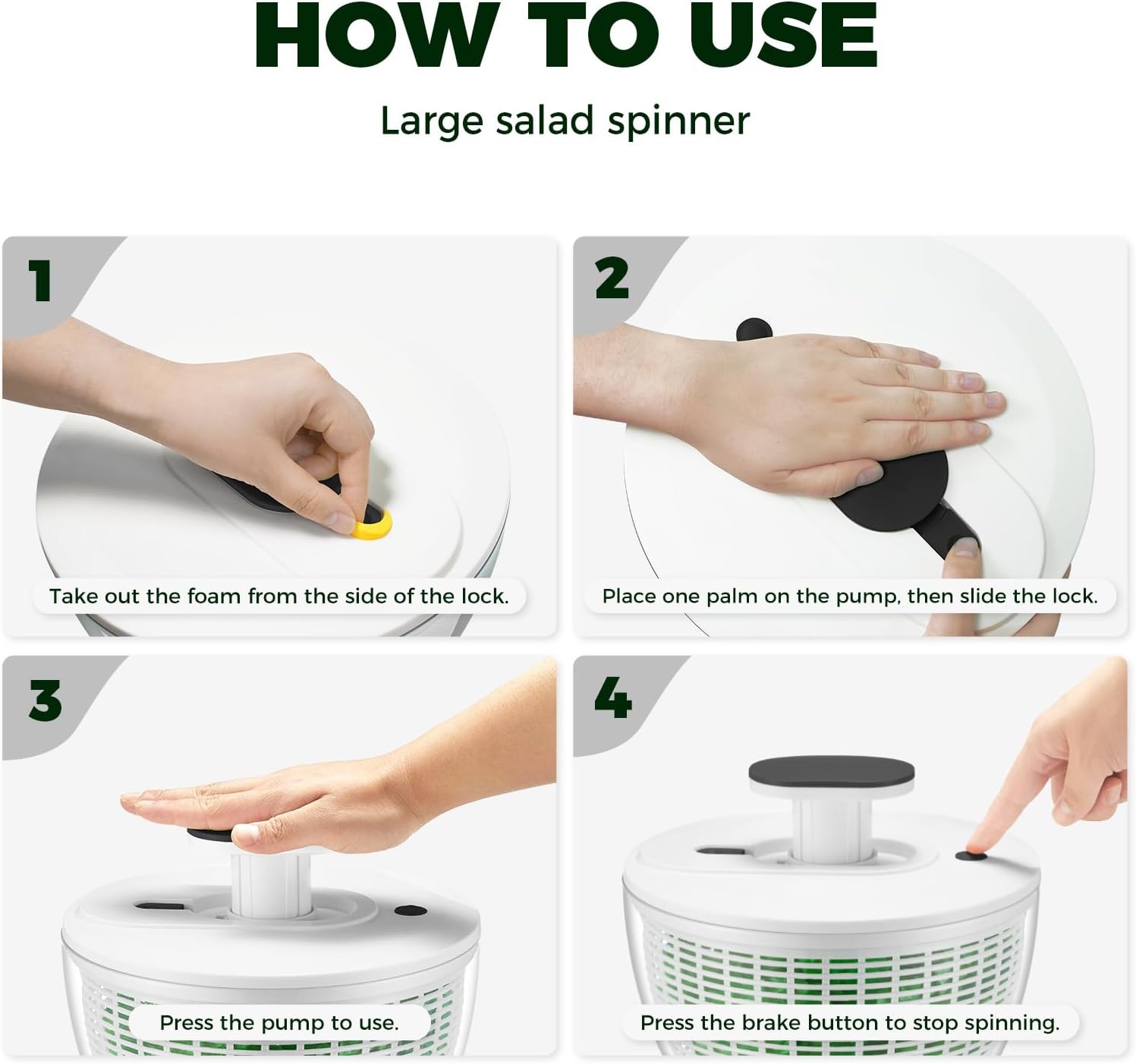 HOW TO USE

Large salad spinner

1

Take out the foam from the side of the lock.

2

Place one palm on the pump, then slide the lock.

3

Press the pump to use.

4

Press the brake button to stop spinning.