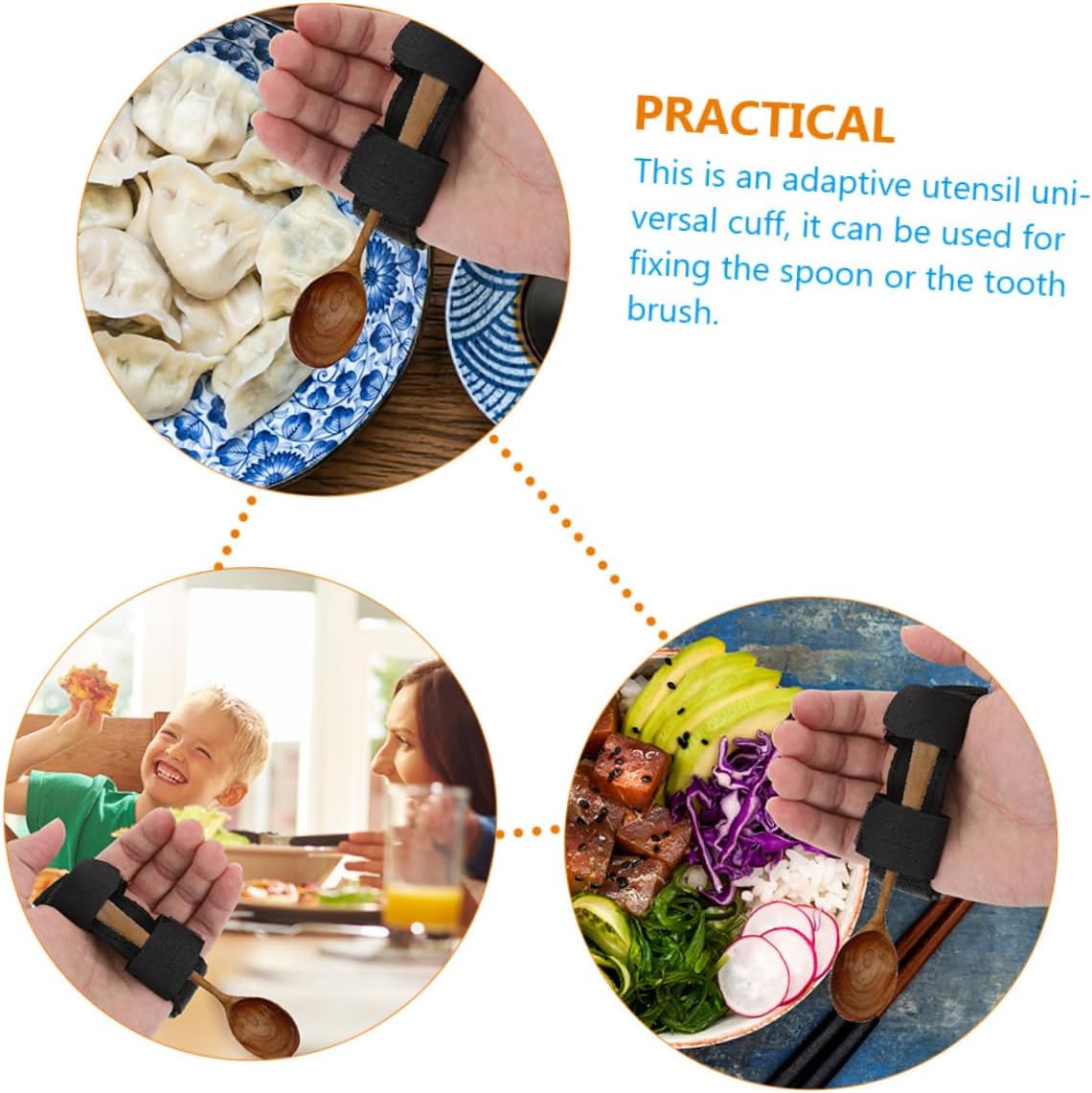 PRACTICAL

This is an adaptive utensil universal cuff, it can be used for fixing the spoon or the tooth brush.