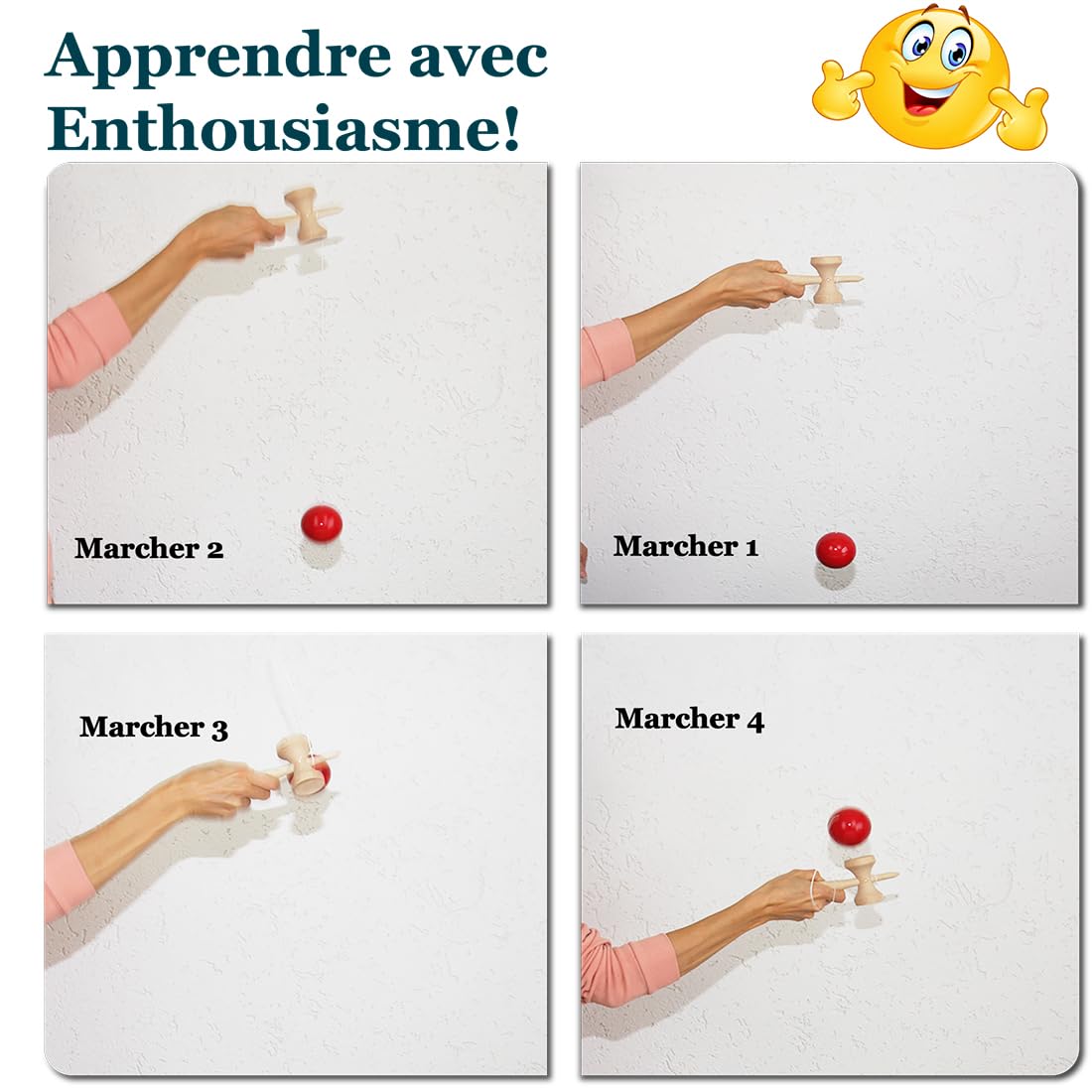 Apprendre avec Enthousiasme!

Marcher 2

Marcher 1

Marcher 3

Marcher 4