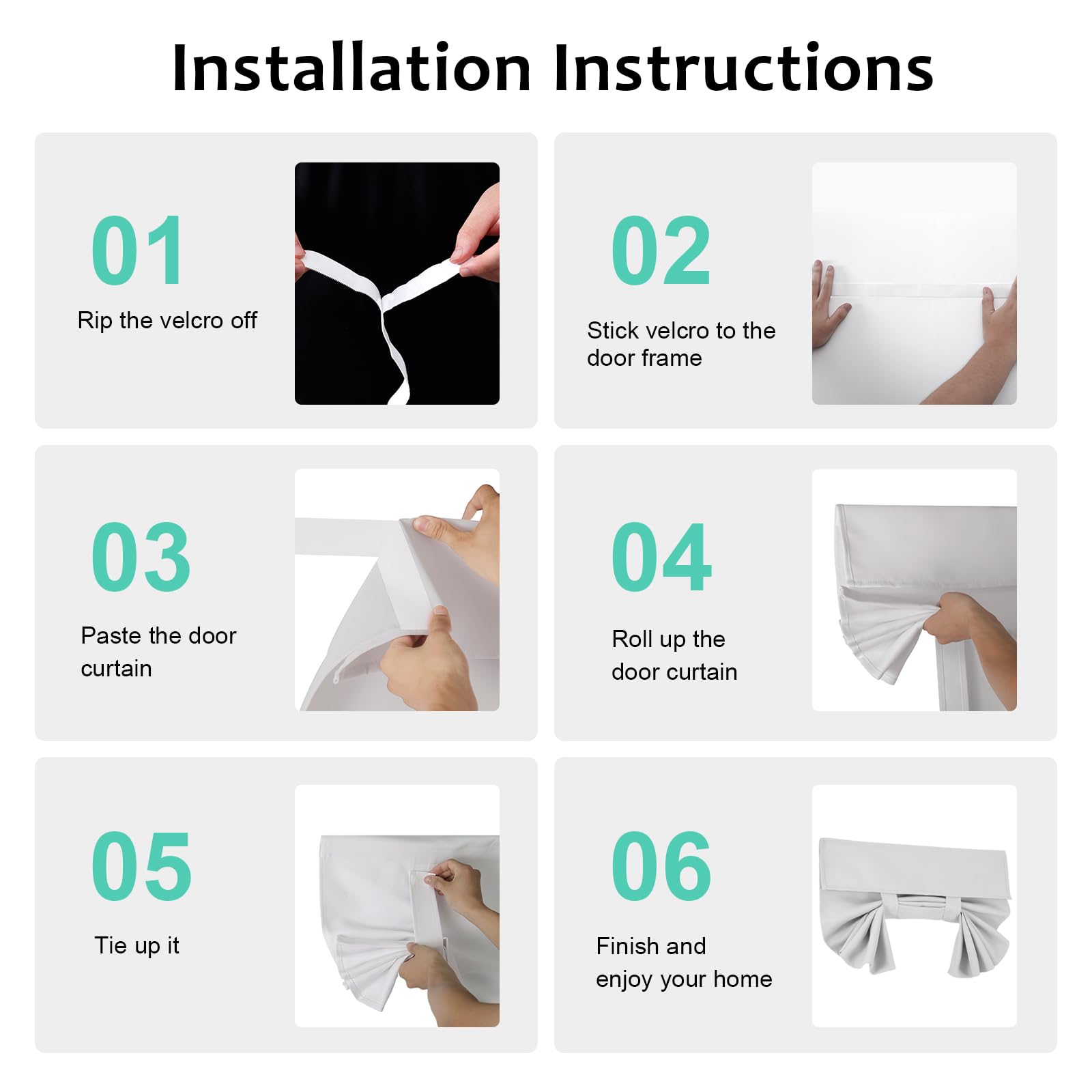 Installation Instructions

01
Rip the velcro off

02
Stick velcro to the door frame

03
Paste the door curtain

04
Roll up the door curtain

05
Tie up it

06
Finish and enjoy your home