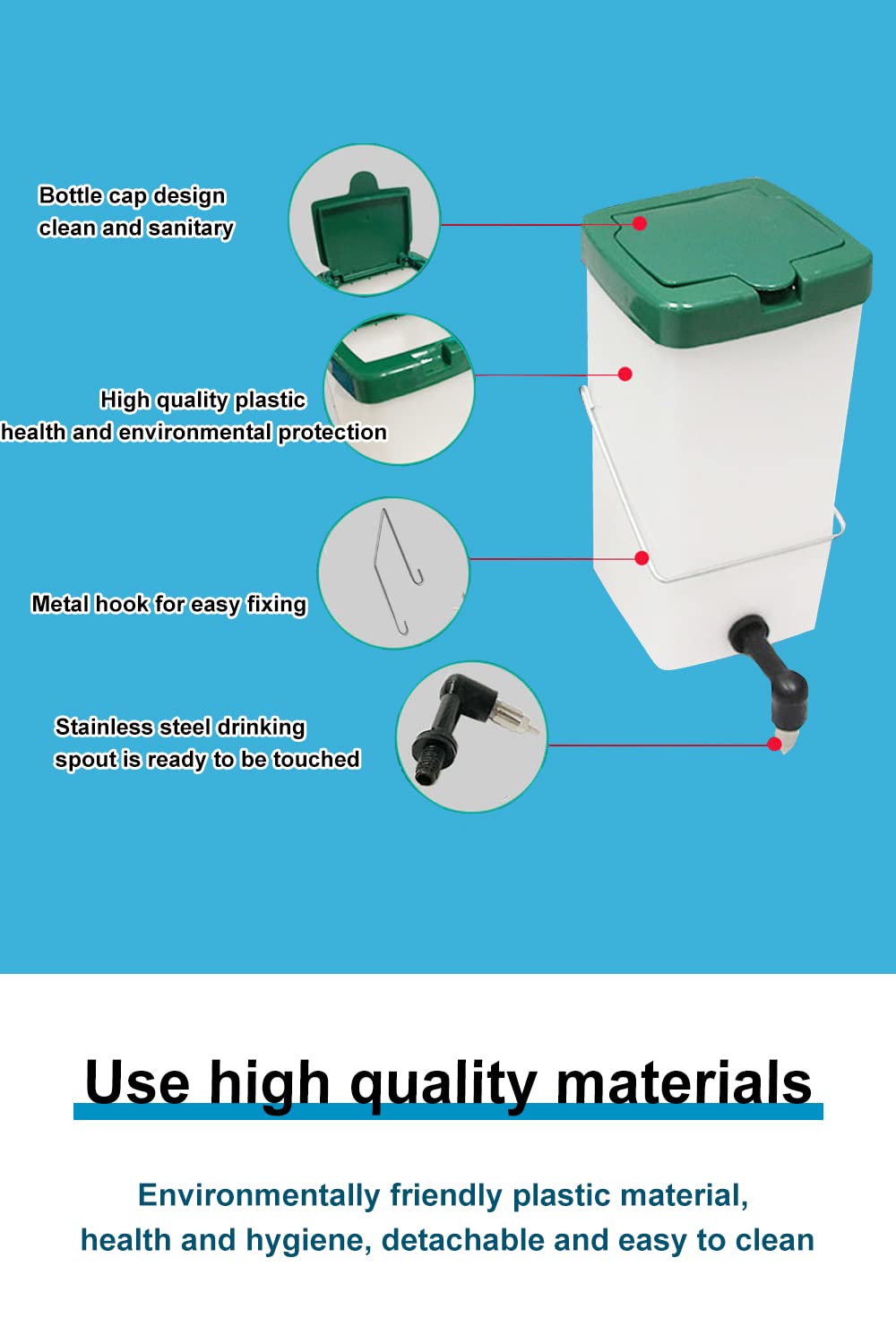 Bottle cap design
clean and sanitary

High quality plastic
health and environmental protection

Metal hook for easy fixing

Stainless steel drinking
spout is ready to be touched

Use high quality materials

Environmentally friendly plastic material,
health and hygiene, detachable and easy to clean