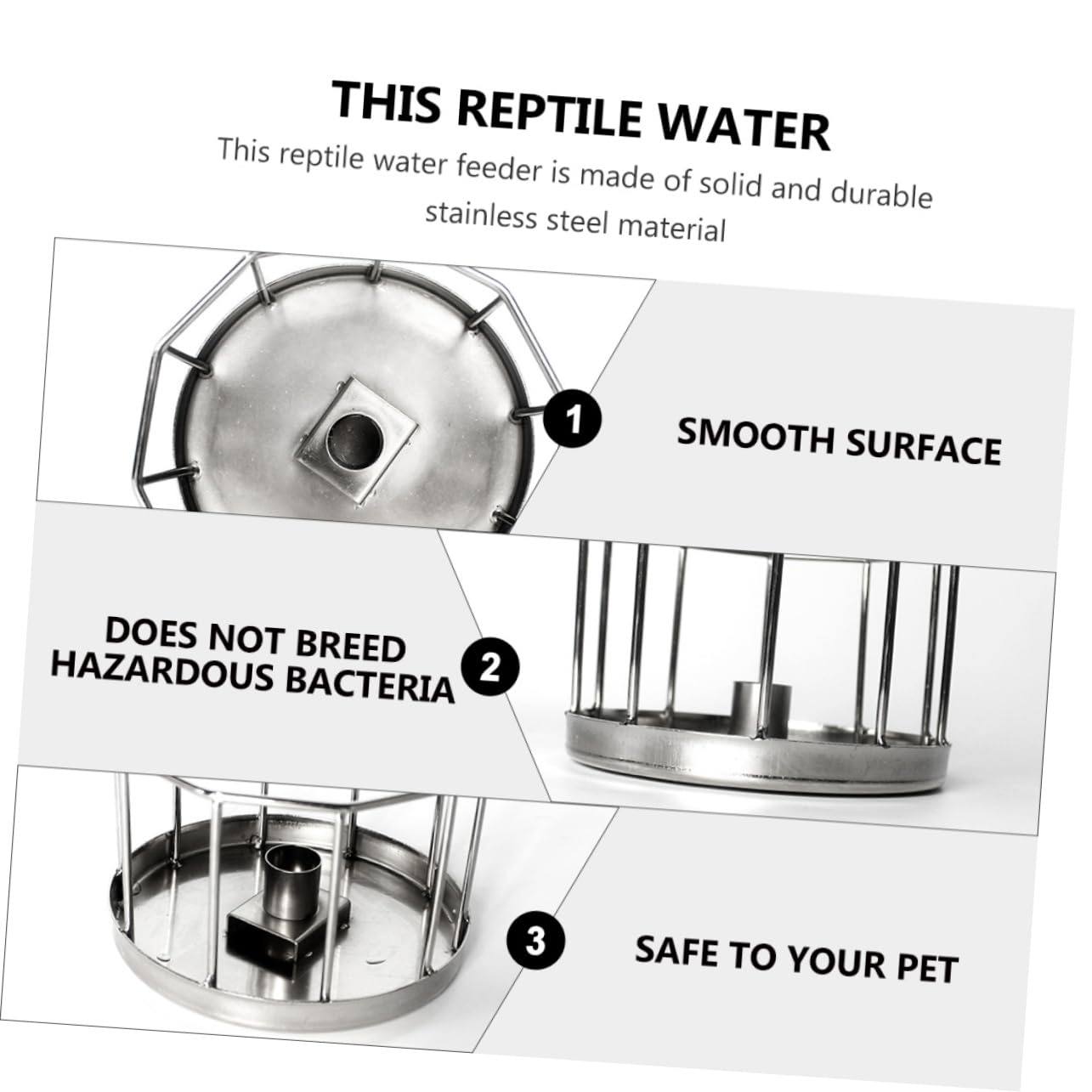 THIS REPTILE WATER

This reptile water feeder is made of solid and durable stainless steel material

1

SMOOTH SURFACE

DOES NOT BREED HAZARDOUS BACTERIA

2

3

SAFE TO YOUR PET