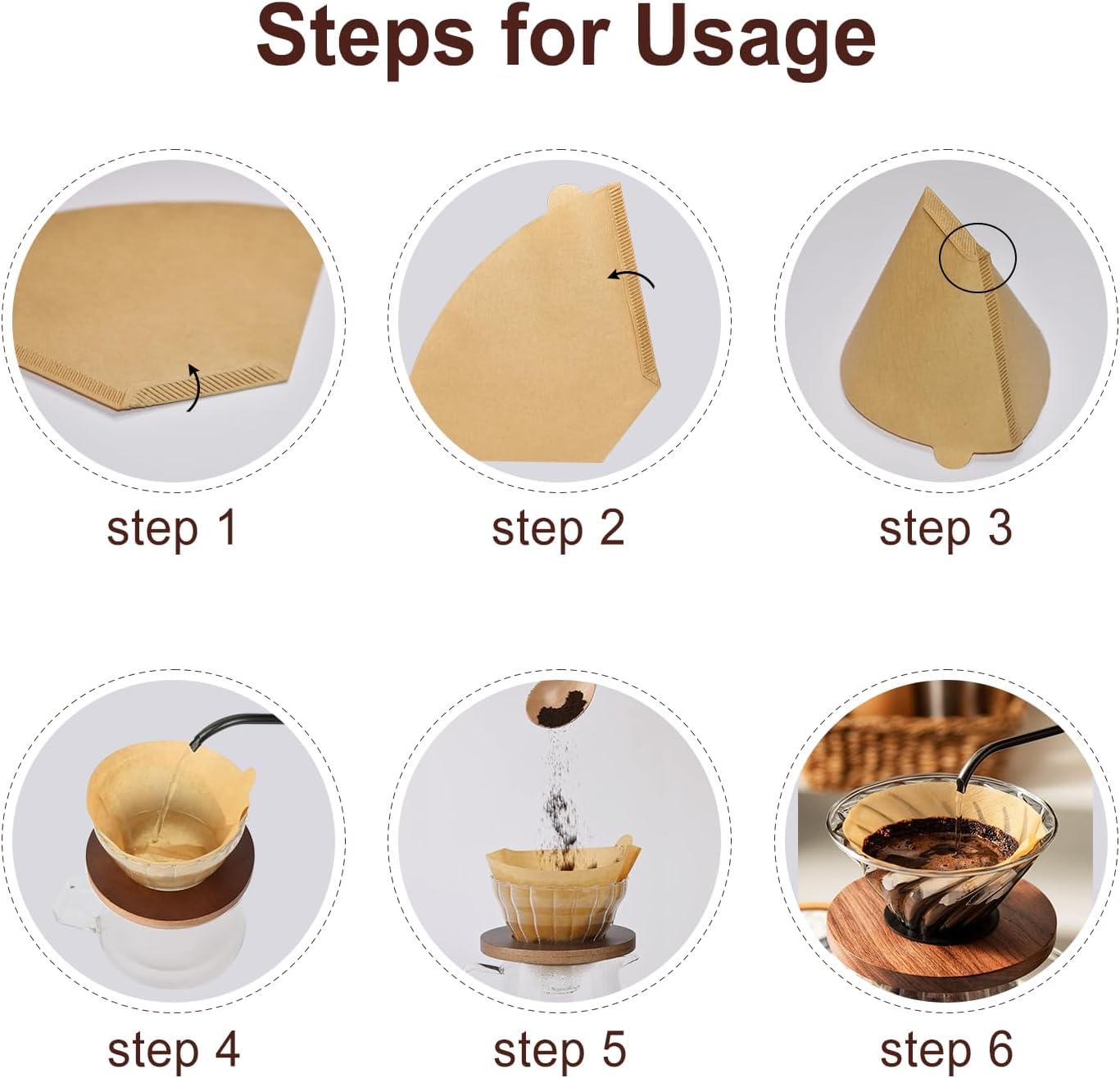 Steps for Usage

step 1

step 2

step 3

step 4

step 5

step 6