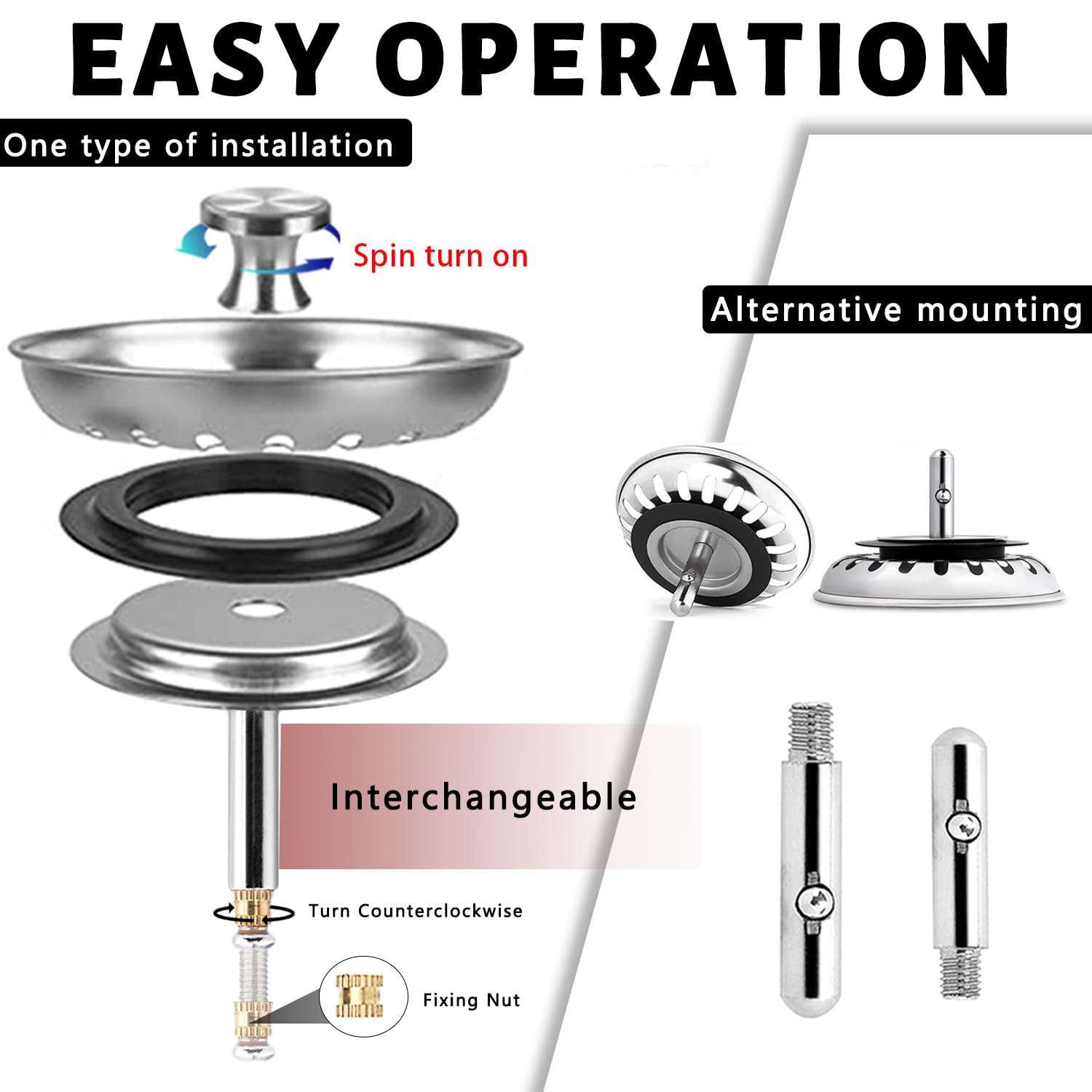 EASY OPERATION

One type of installation

Spin turn on

Alternative mounting

Interchangeable

Turn Counterclockwise

Fixing Nut