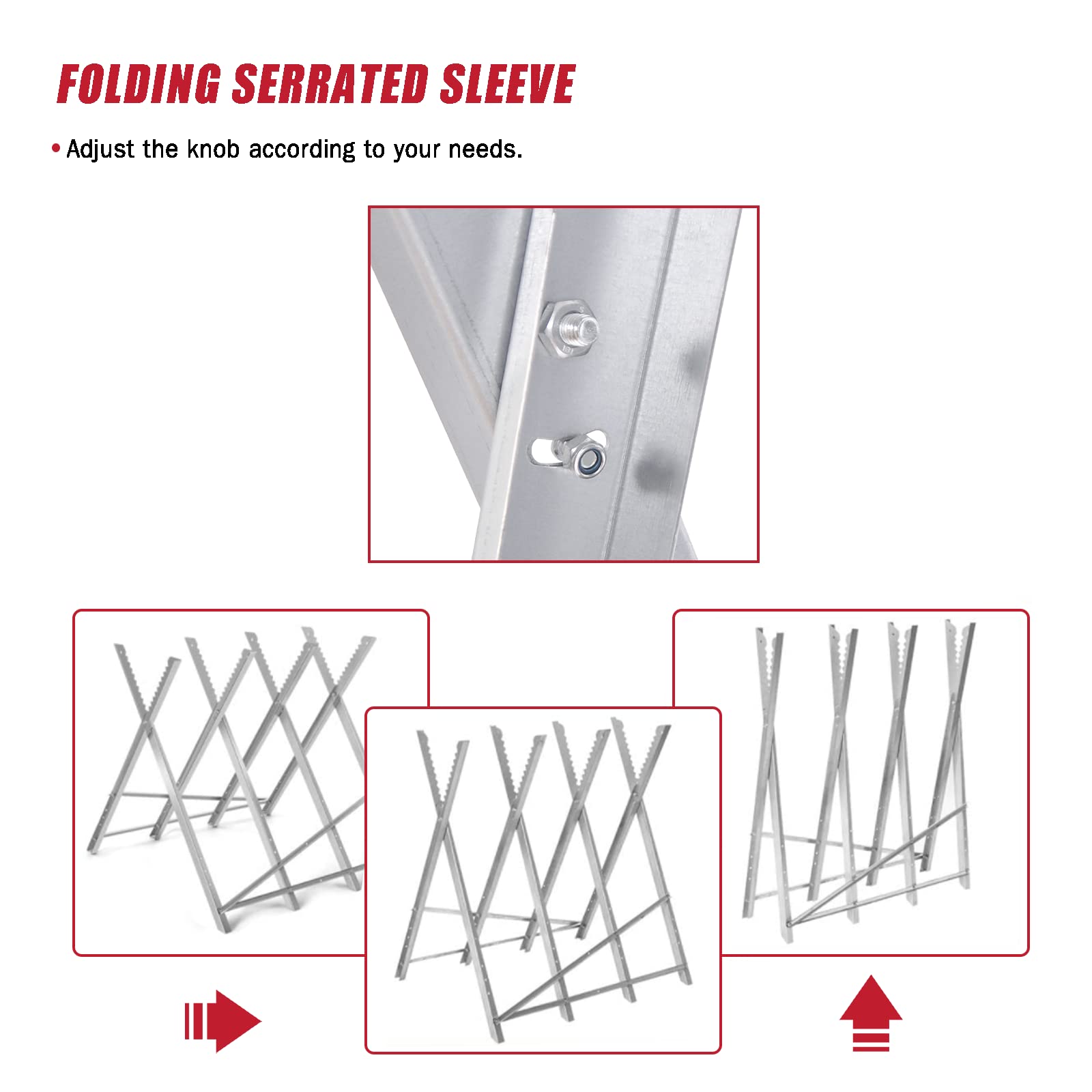 FOLDING SERRATED SLEEVE

• Adjust the knob according to your needs.