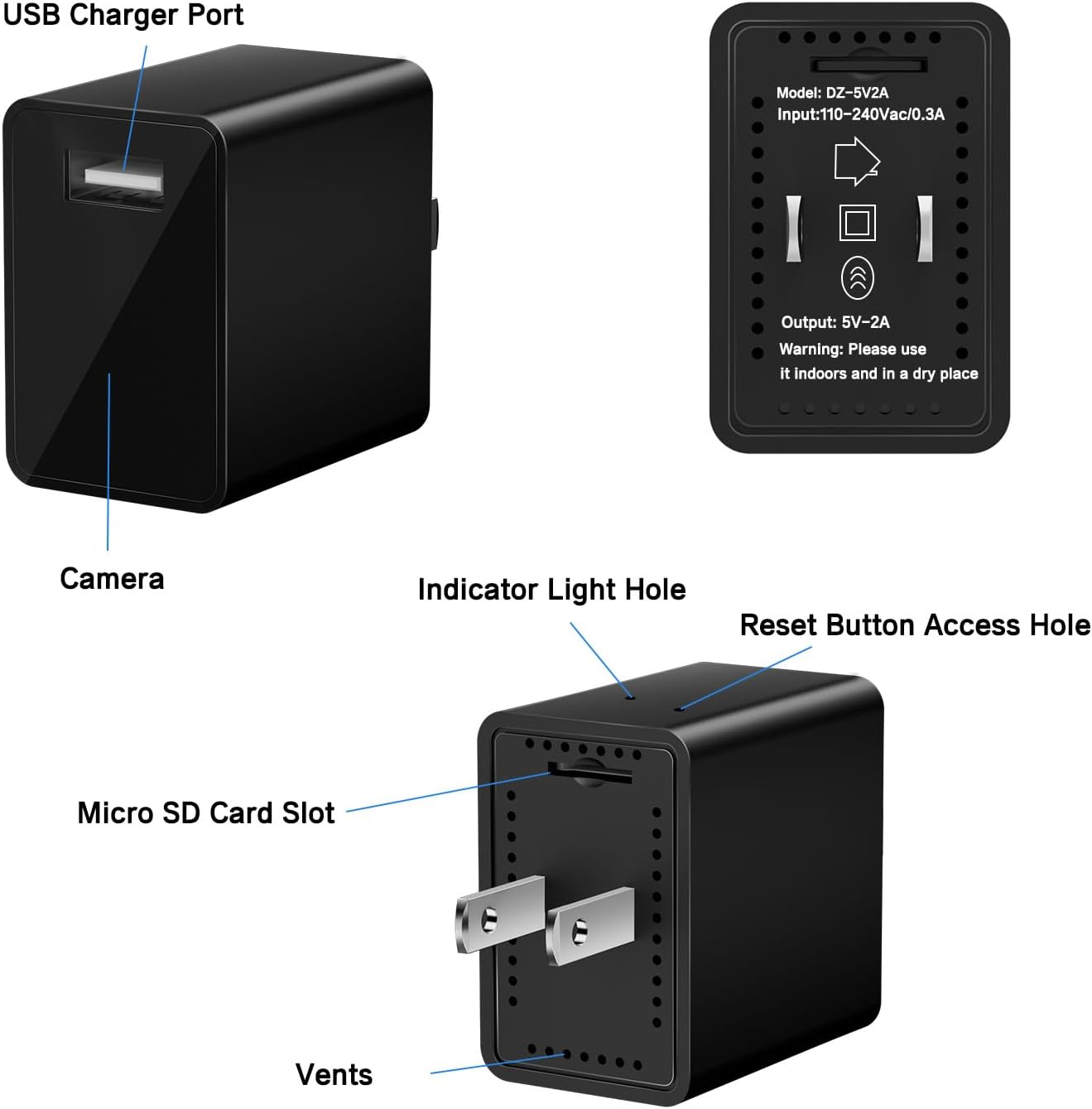 USB Charger Port

Model: DZ-5V2A
Input:110-240Vac/0.3A

Output: 5V-2A
Warning: Please use it indoors and in a dry place

Camera

Indicator Light Hole

Reset Button Access Hole

Micro SD Card Slot

Vents