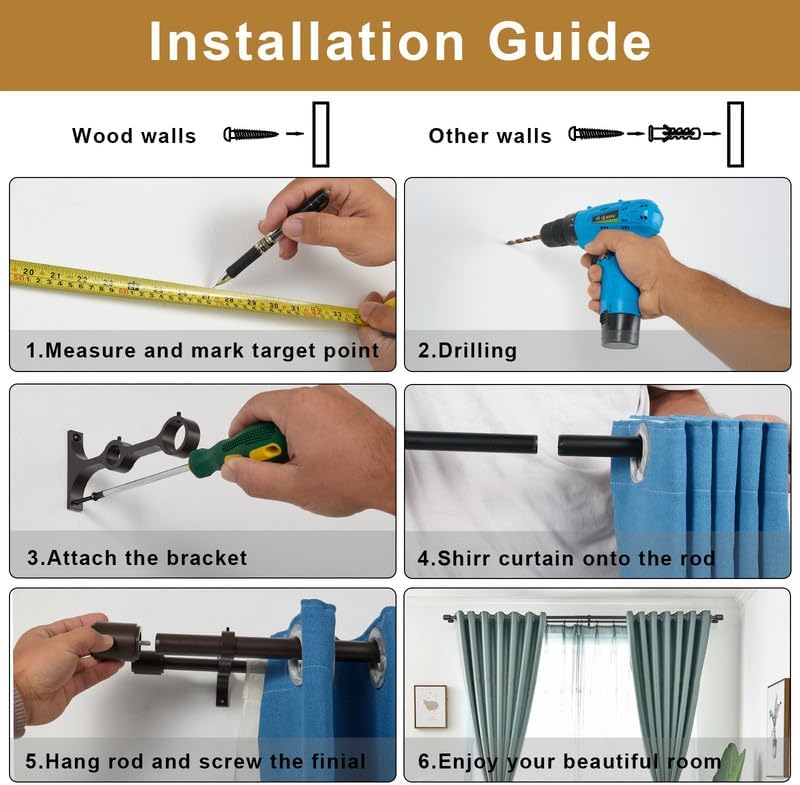 Installation Guide

Wood walls

Other walls

1.Measure and mark target point

2.Drilling

3.Attach the bracket

4.Shirr curtain onto the rod

5.Hang rod and screw the finial

6.Enjoy your beautiful room