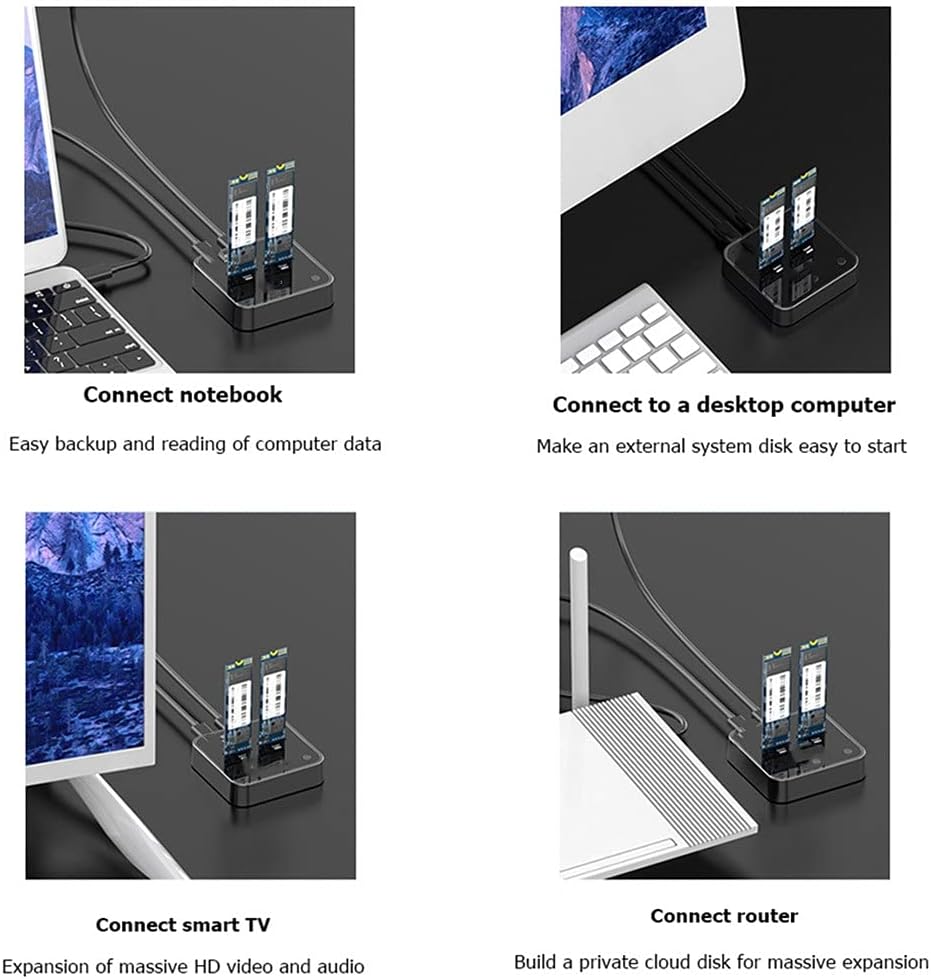 Connect notebook

Easy backup and reading of computer data

Connect to a desktop computer

Make an external system disk easy to start

Connect smart TV

Expansion of massive HD video and audio

Connect router

Build a private cloud disk for massive expansion