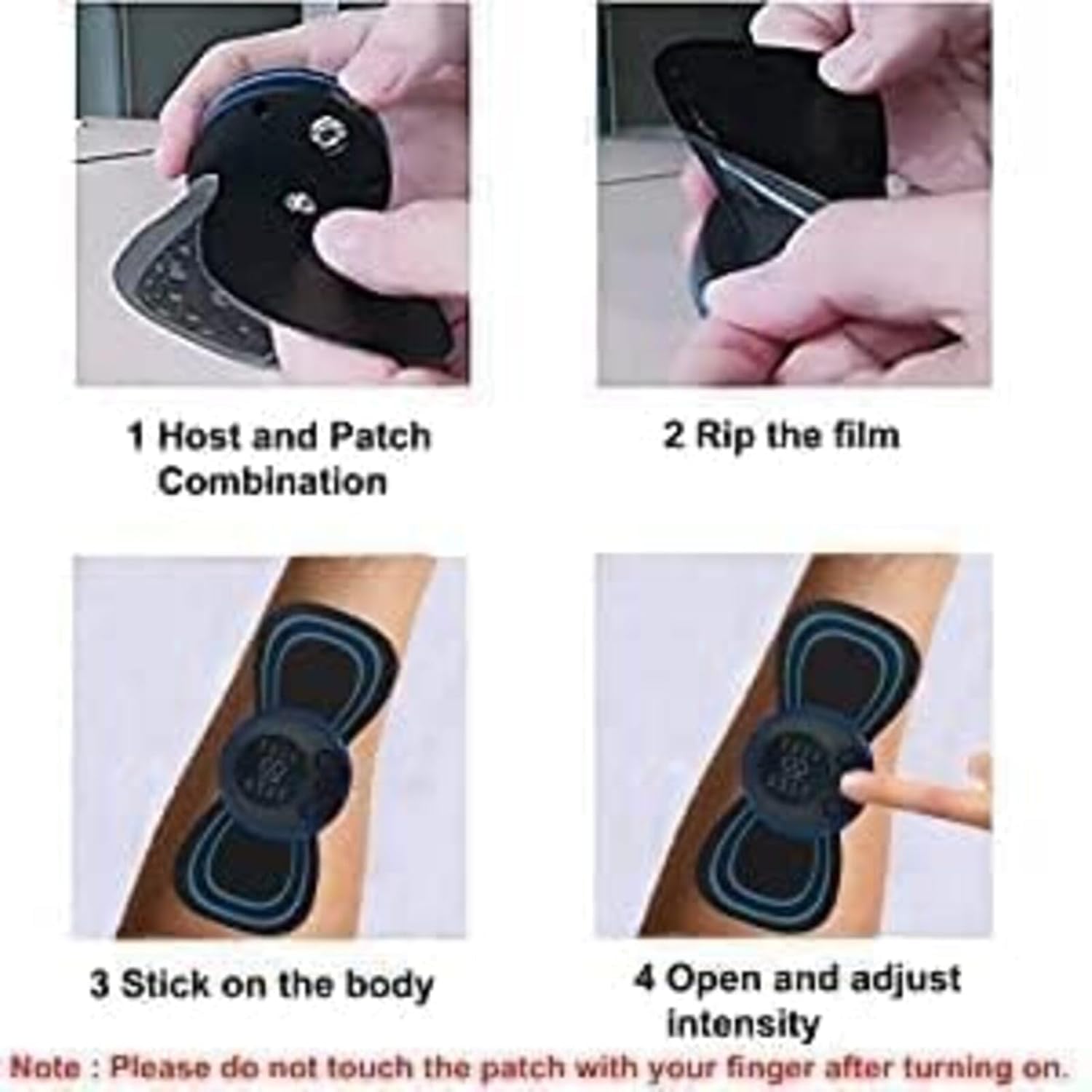 1 Host and Patch Combination

2 Rip the film

3 Stick on the body

4 Open and adjust intensity

Note : Please do not touch the patch with your finger after turning on.