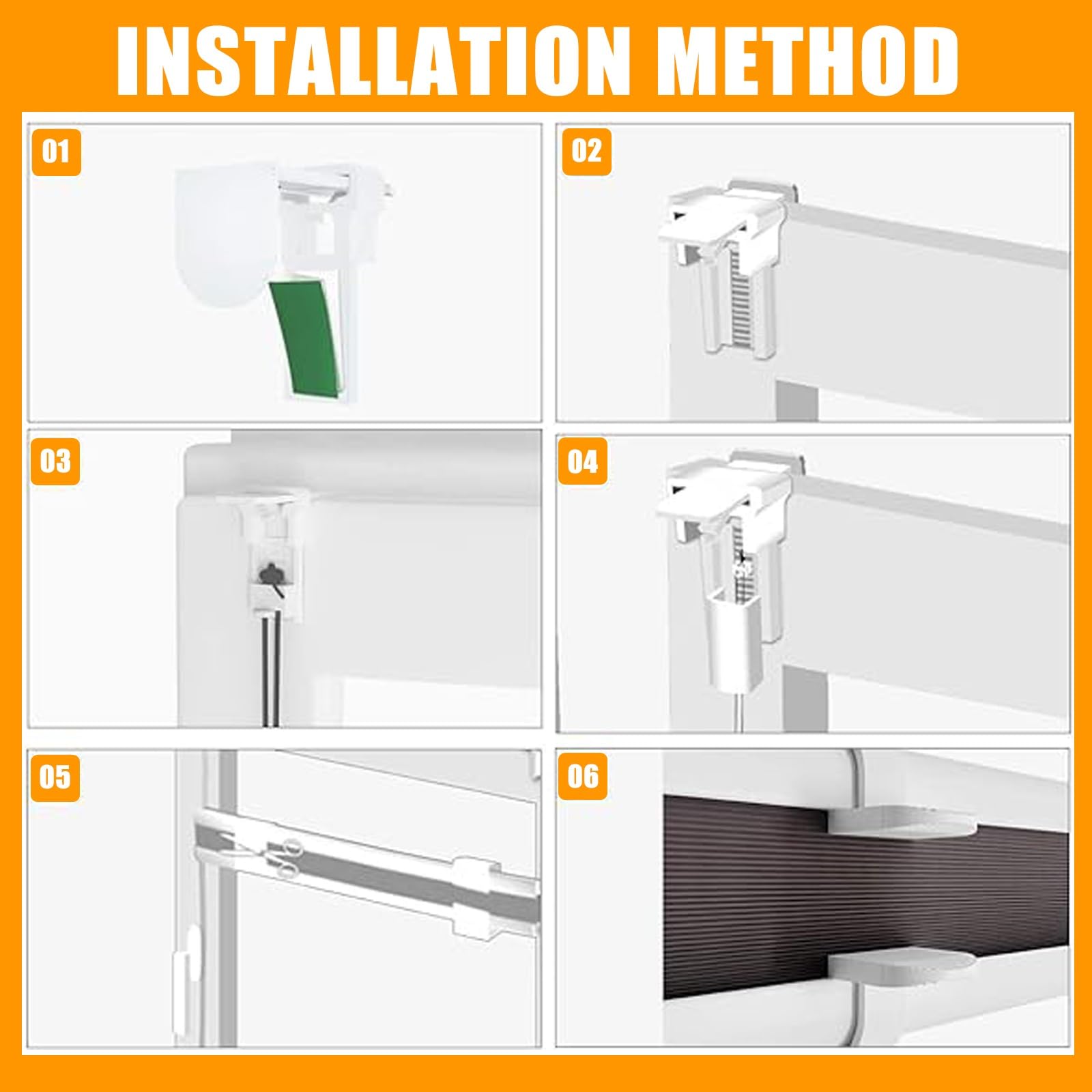 INSTALLATION METHOD

01

02

03

04

05

06