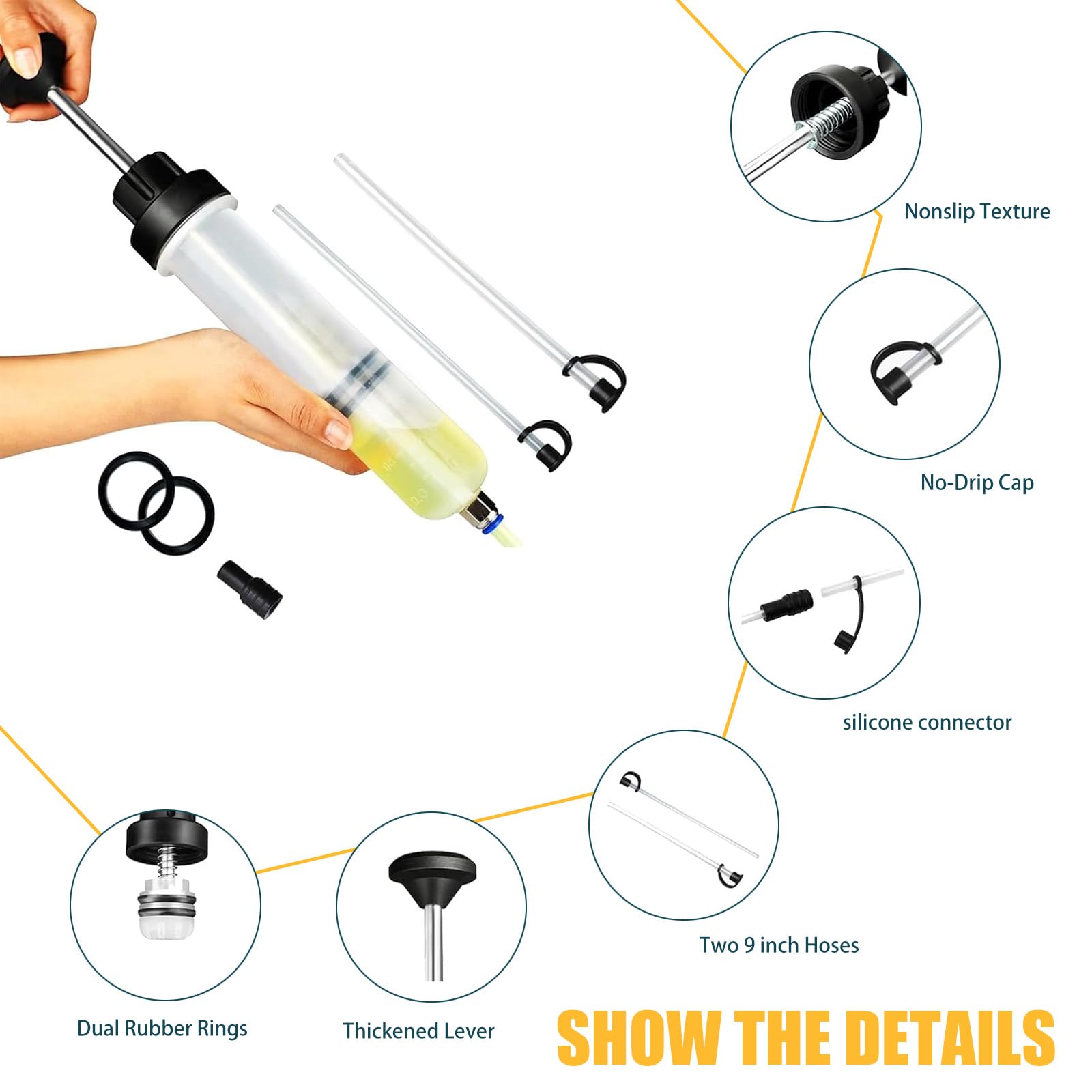 Nonslip Texture

No-Drip Cap

silicone connector

Two 9 inch Hoses

Dual Rubber Rings

Thickened Lever

SHOW THE DETAILS