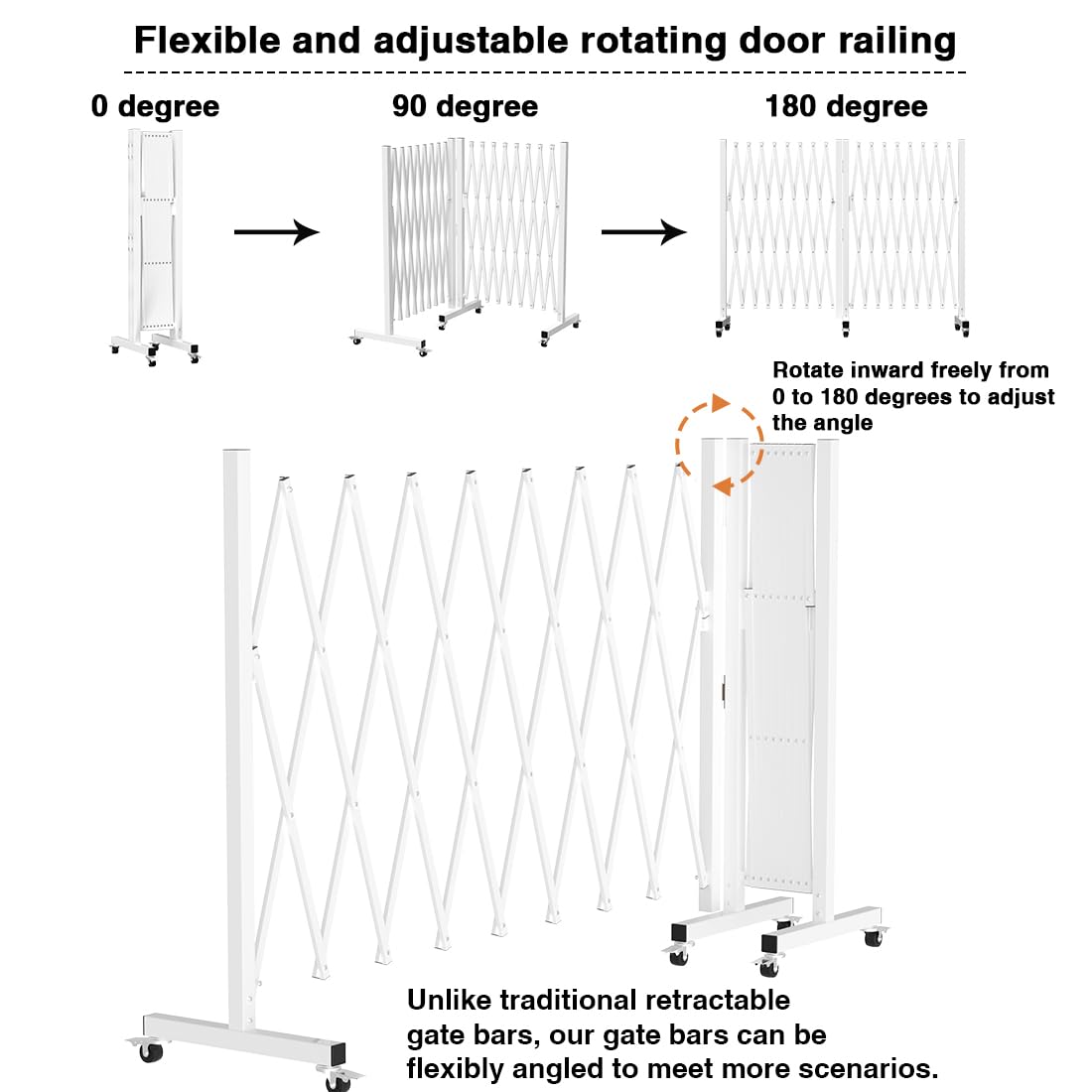 Flexible and adjustable rotating door railing

0 degree

90 degree

180 degree

Rotate inward freely from 0 to 180 degrees to adjust the angle

Unlike traditional retractable gate bars, our gate bars can be flexibly angled to meet more scenarios.