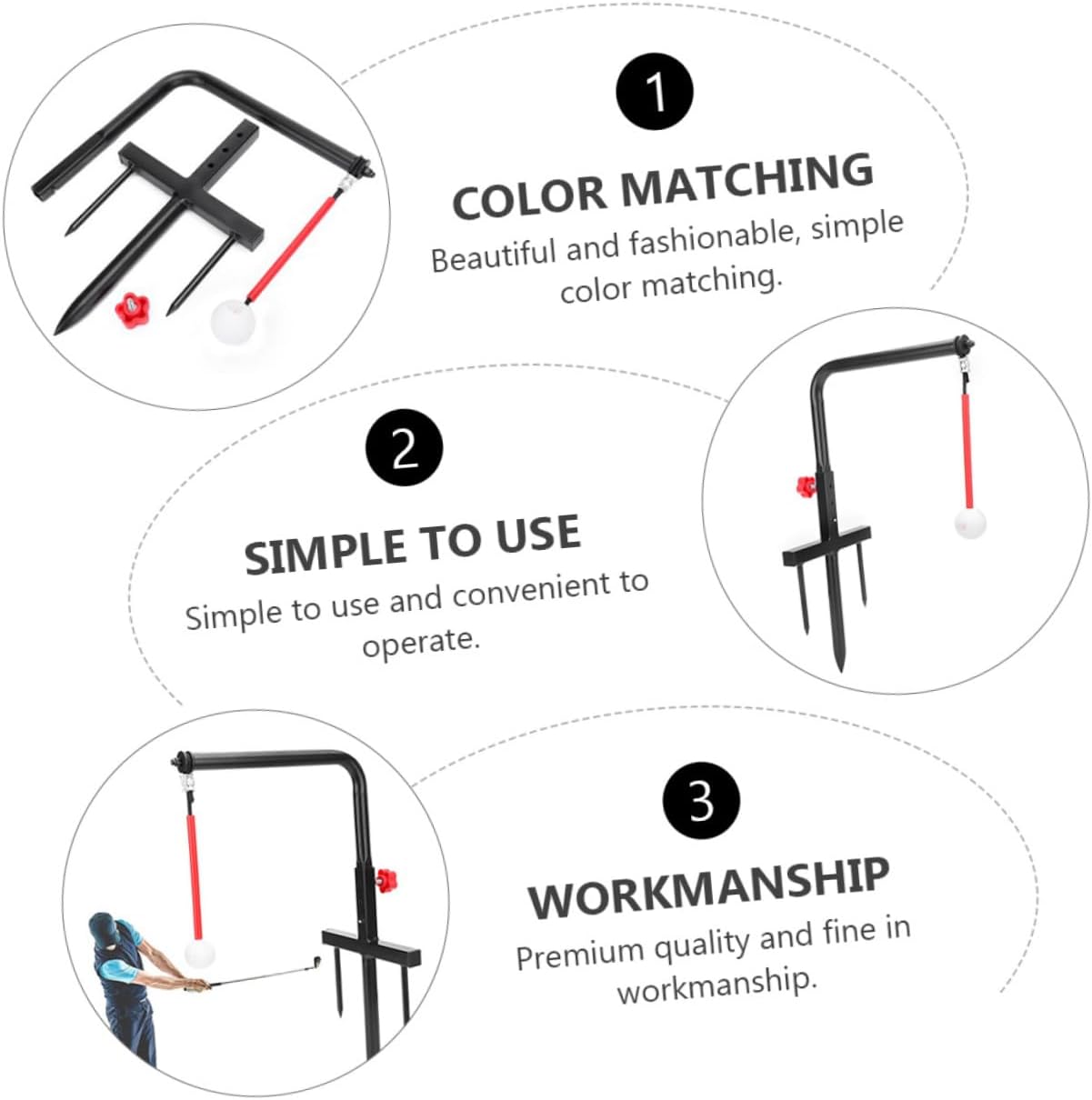 1

COLOR MATCHING

Beautiful and fashionable, simple color matching.

2

SIMPLE TO USE

Simple to use and convenient to operate.

3

WORKMANSHIP

Premium quality and fine in workmanship.