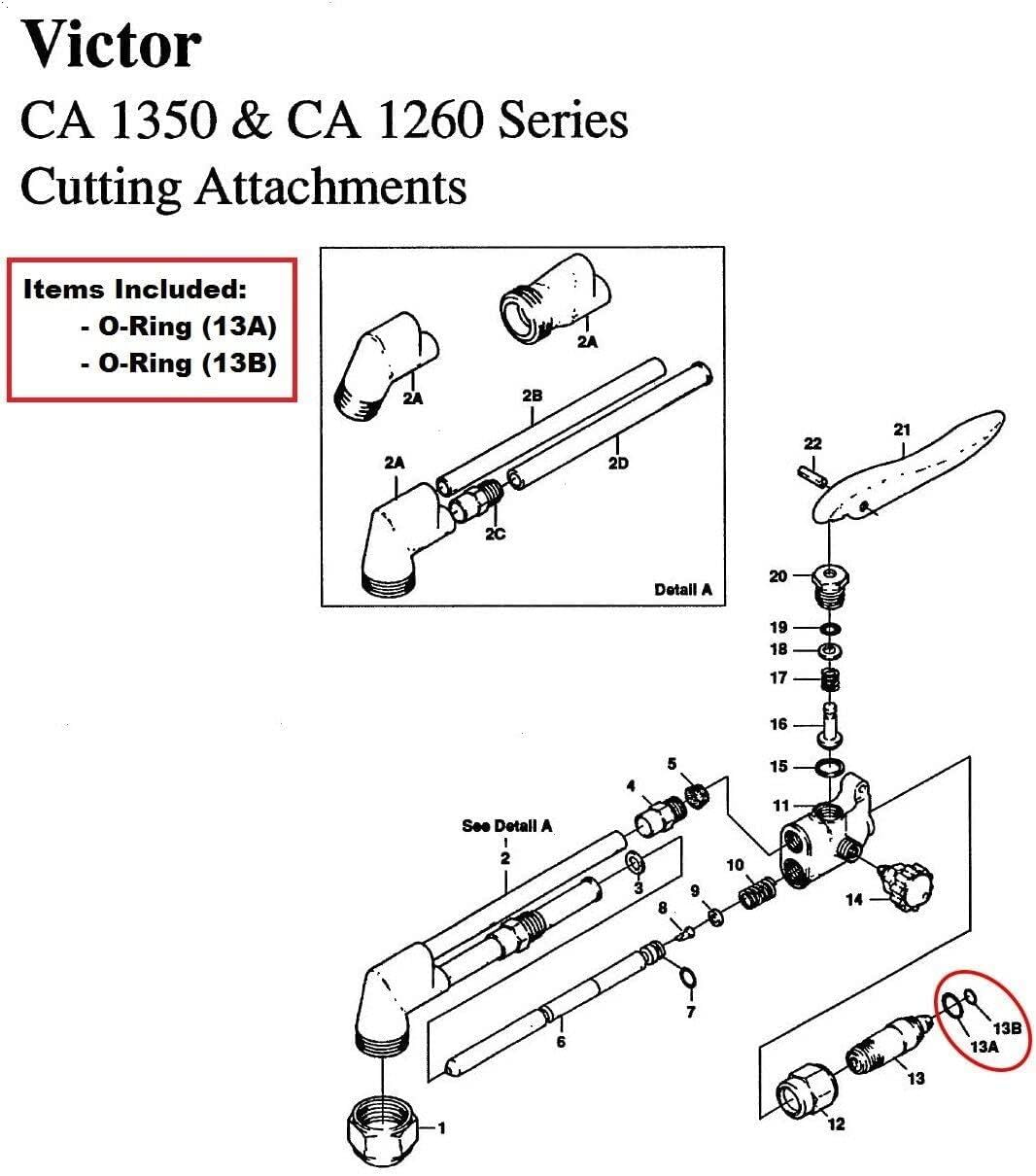 Victor
CA 1350 & CA 1260 Series
Cutting Attachments

Items Included:
- O-Ring (13A)
- O-Ring (13B)

2A
2A
2B
2A
2D
2C
Detail A

22
21
20
19
18
17
16
15
11
5
4
See Detail A
2
3
10
9
8
14
7
6
13B
13A
13
12
1