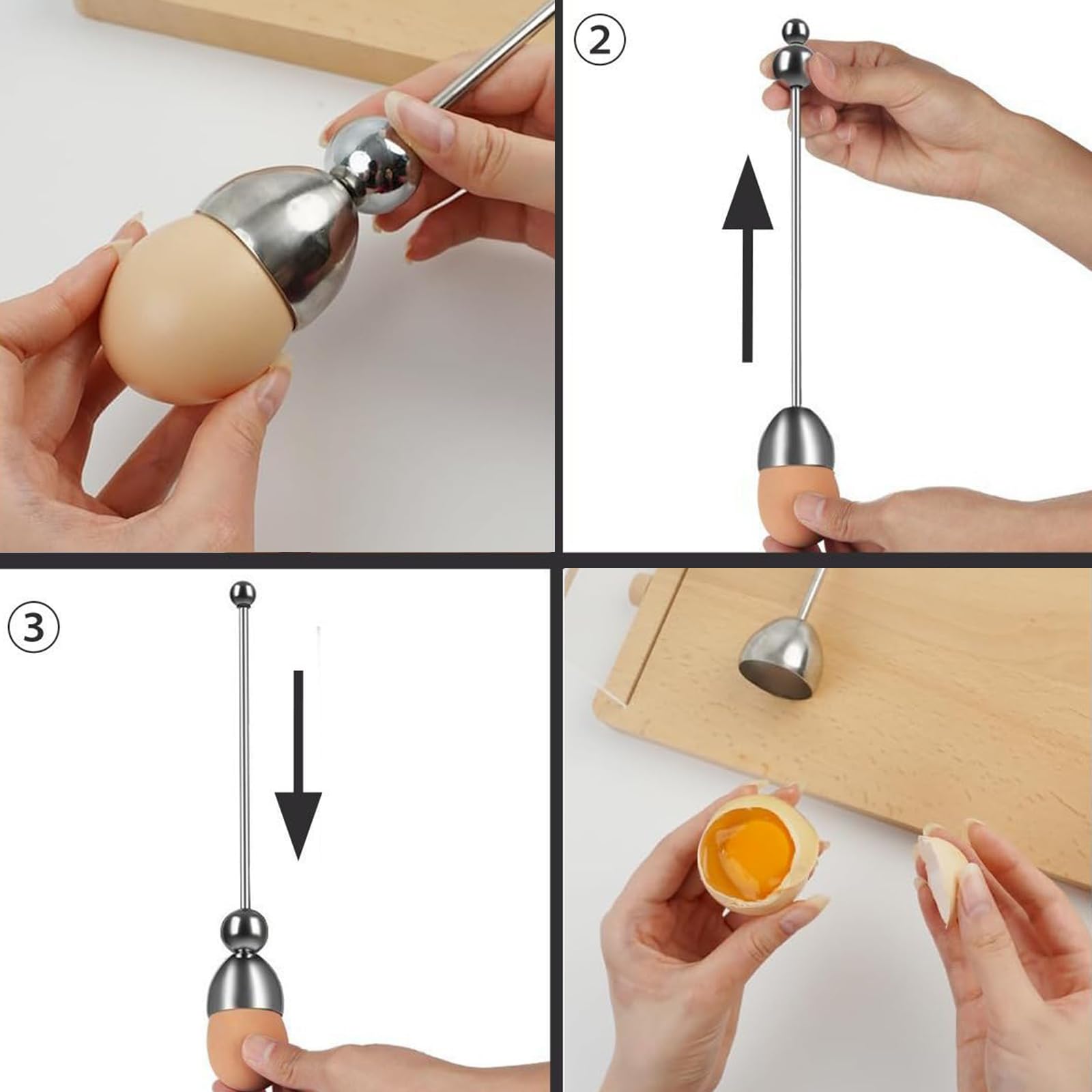 ②

③