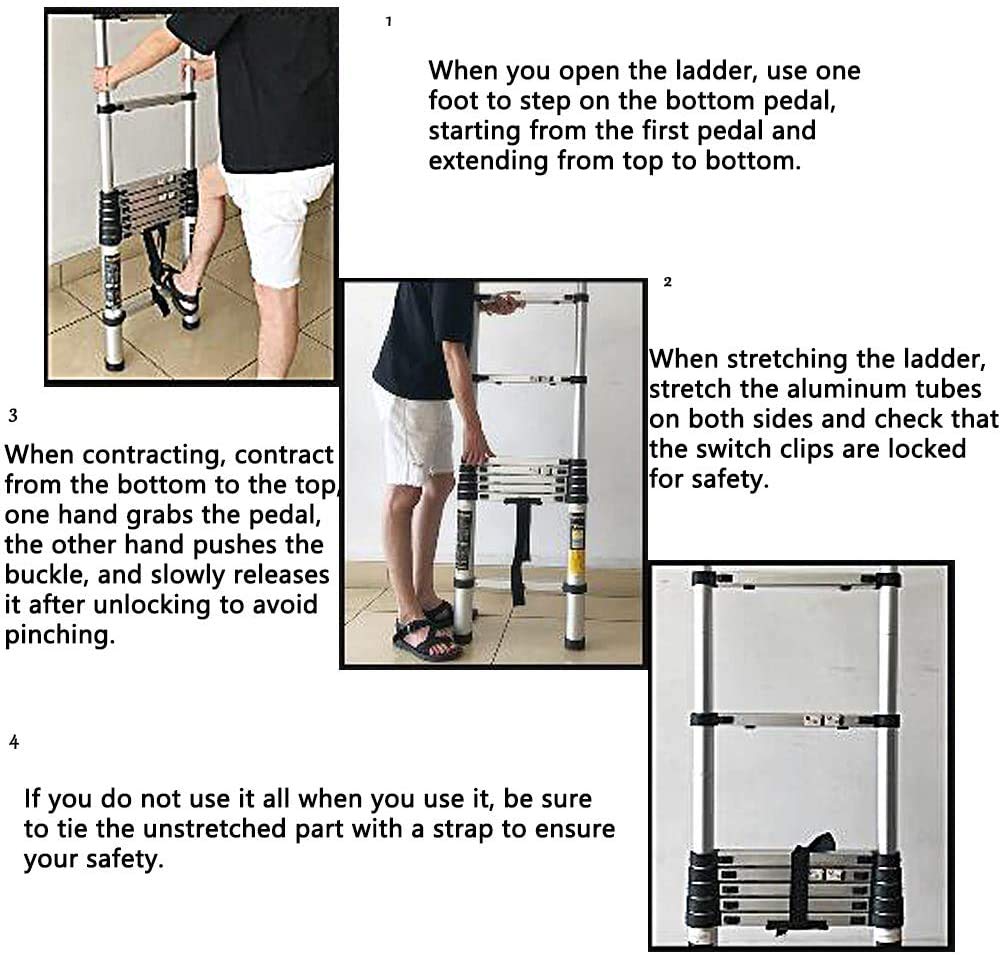 1

When you open the ladder, use one foot to step on the bottom pedal, starting from the first pedal and extending from top to bottom.

2

When stretching the ladder, stretch the aluminum tubes on both sides and check that the switch clips are locked for safety.

3

When contracting, contract from the bottom to the top, one hand grabs the pedal, the other hand pushes the buckle, and slowly releases it after unlocking to avoid pinching.

4

If you do not use it all when you use it, be sure to tie the unstretched part with a strap to ensure your safety.